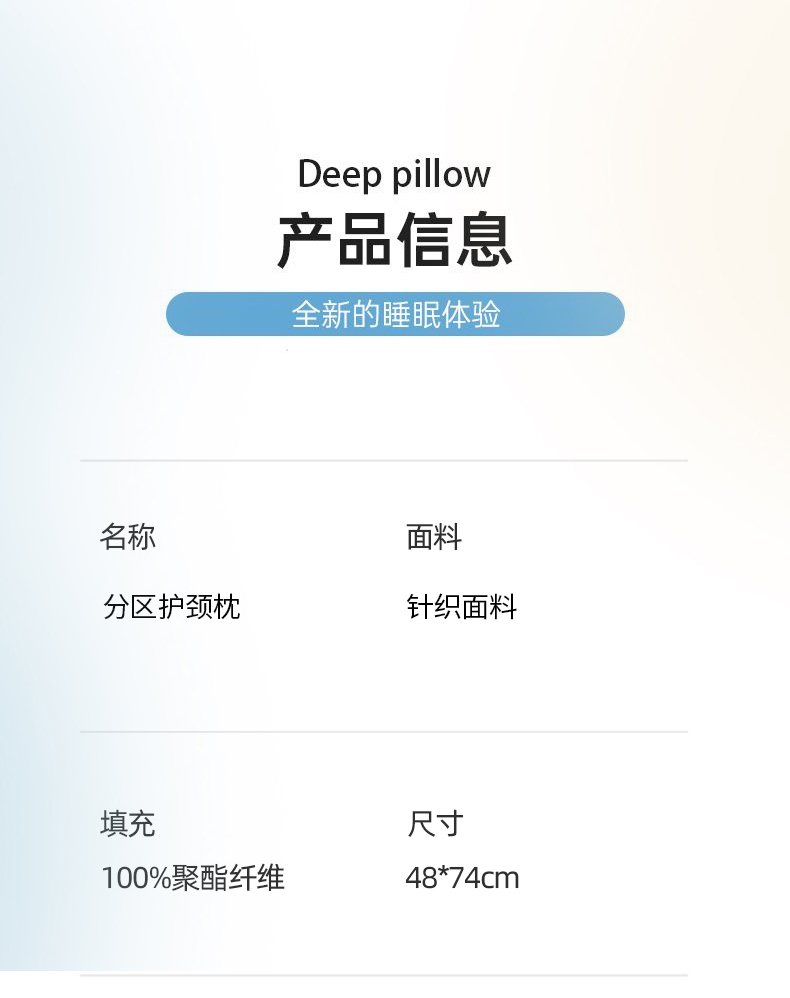 Deep pillow
产品信息
全新的睡眠体验

名称
分区护颈枕

面料
针织面料

填充
100%聚酯纤维

尺寸
48*74cm