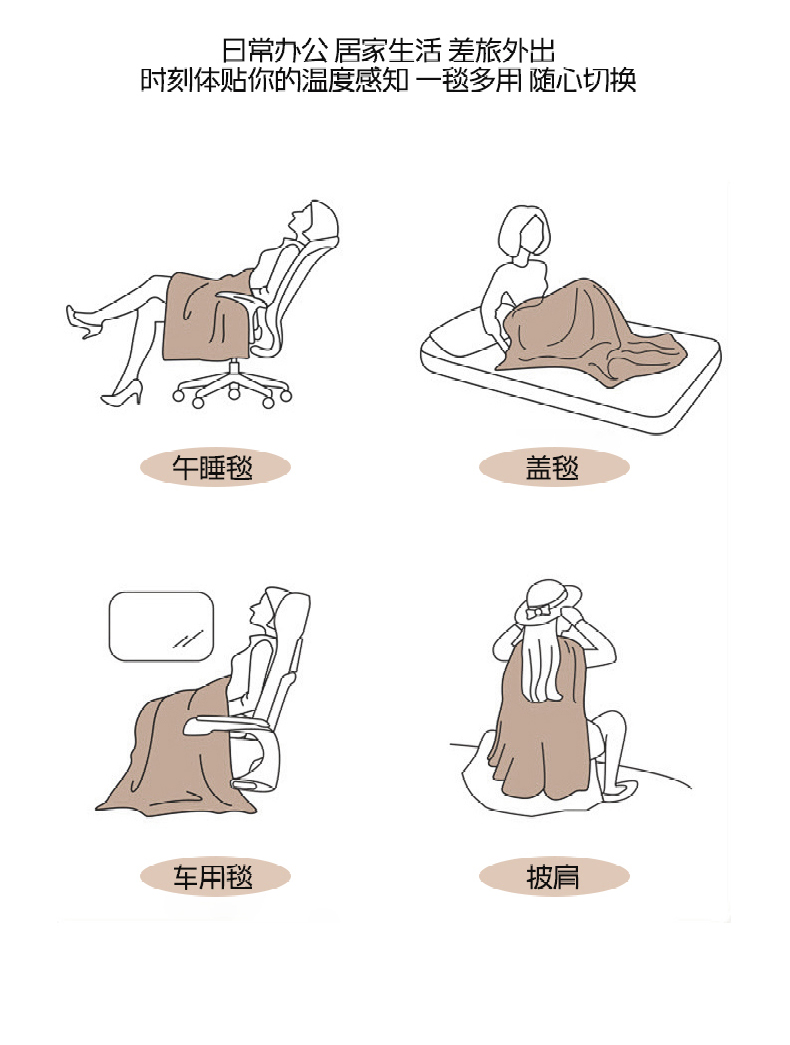 日常办公 居家生活 差旅外出
时刻体贴你的温度感知 一毯多用 随心切换

午睡毯

盖毯

车用毯

披肩