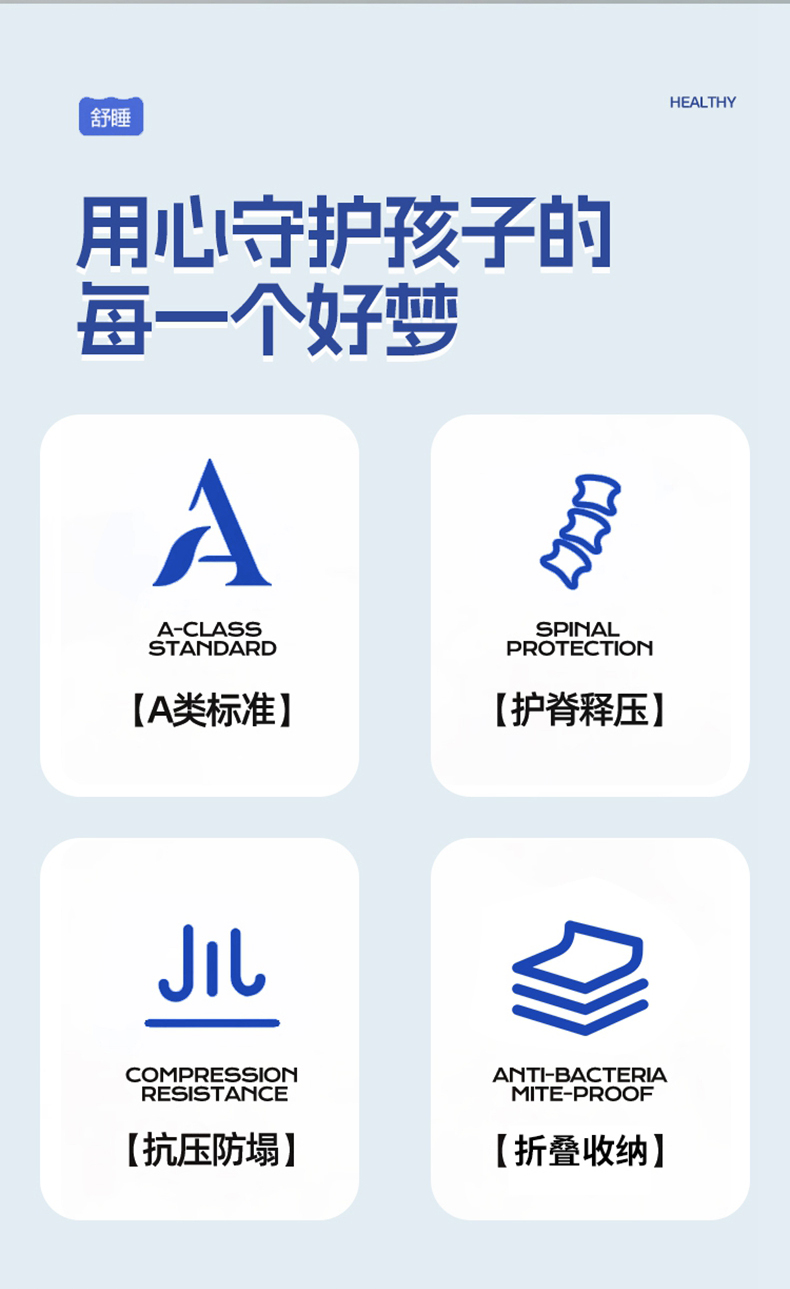 舒睡

HEALTHY

用心守护孩子的
每一个好梦

A-CLASS
STANDARD

【A类标准】

SPINAL
PROTECTION

【护脊释压】

COMPRESSION
RESISTANCE

【抗压防塌】

ANTI-BACTERIA
MITE-PROOF

【折叠收纳】