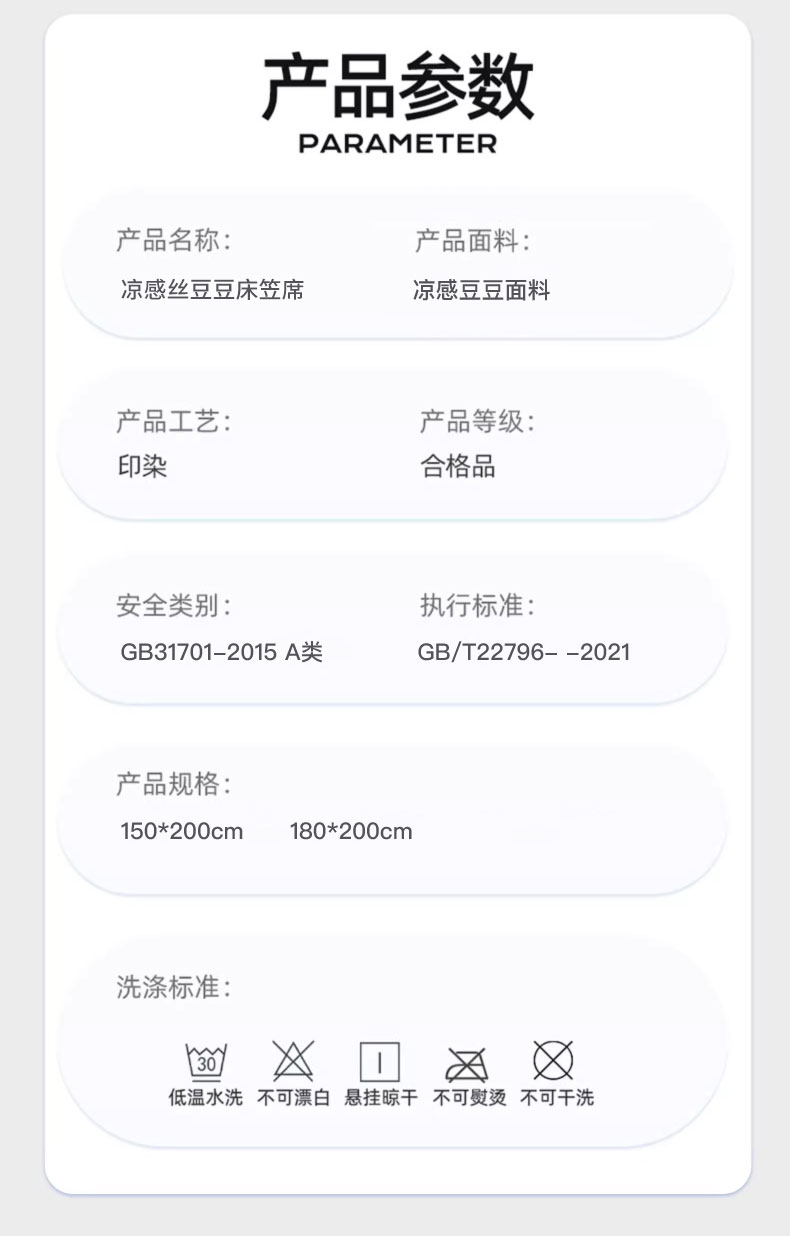 产品参数
PARAMETER

产品名称:
凉感丝豆豆床笠席

产品面料:
凉感豆豆面料

产品工艺:
印染

产品等级:
合格品

安全类别:
GB31701-2015 A类

执行标准:
GB/T22796- -2021

产品规格:
150*200cm 180*200cm

洗涤标准:

30
低温水洗 不可漂白 悬挂晾干 不可熨烫 不可干洗