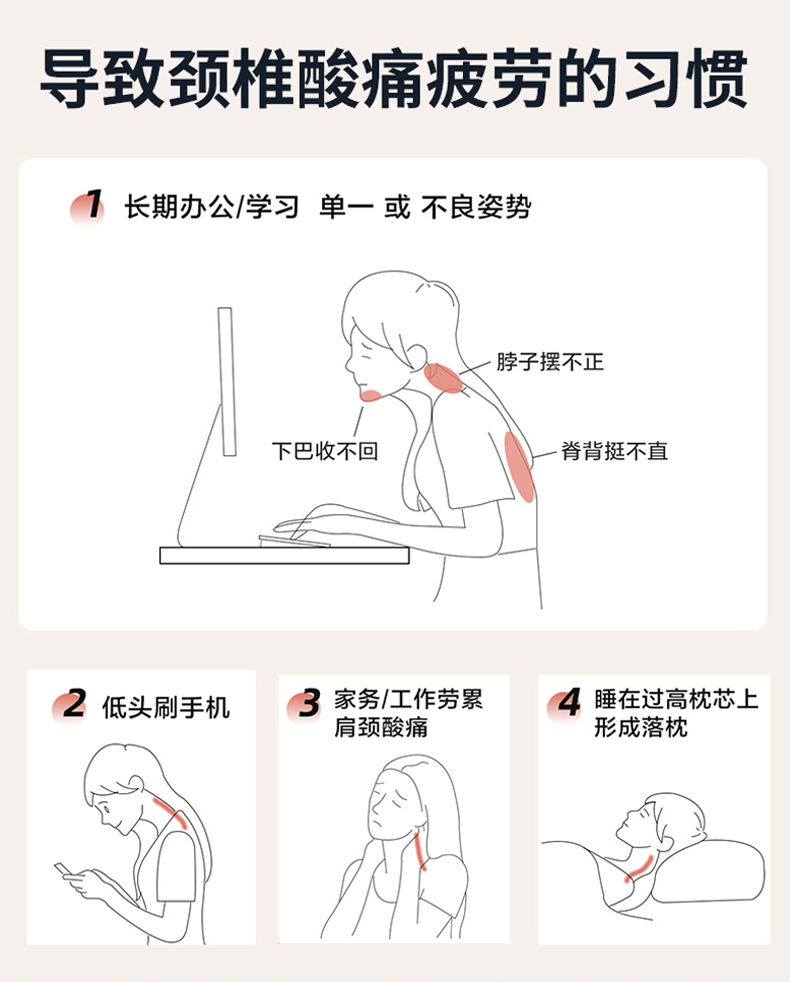 导致颈椎酸痛疲劳的习惯

1 长期办公/学习 单一 或 不良姿势

脖子摆不正

下巴收不回

脊背挺不直

2 低头刷手机

3 家务/工作劳累 肩颈酸痛

4 睡在过高枕芯上 形成落枕