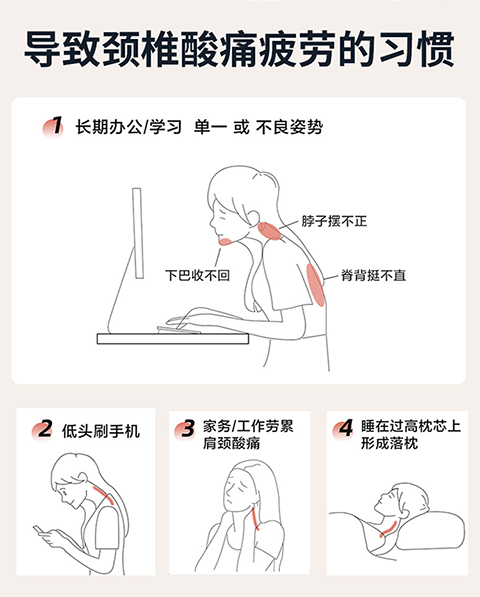 导致颈椎酸痛疲劳的习惯

1 长期办公/学习 单一 或 不良姿势

脖子摆不正

下巴收不回

脊背挺不直

2 低头刷手机

3 家务/工作劳累 肩颈酸痛

4 睡在过高枕芯上 形成落枕