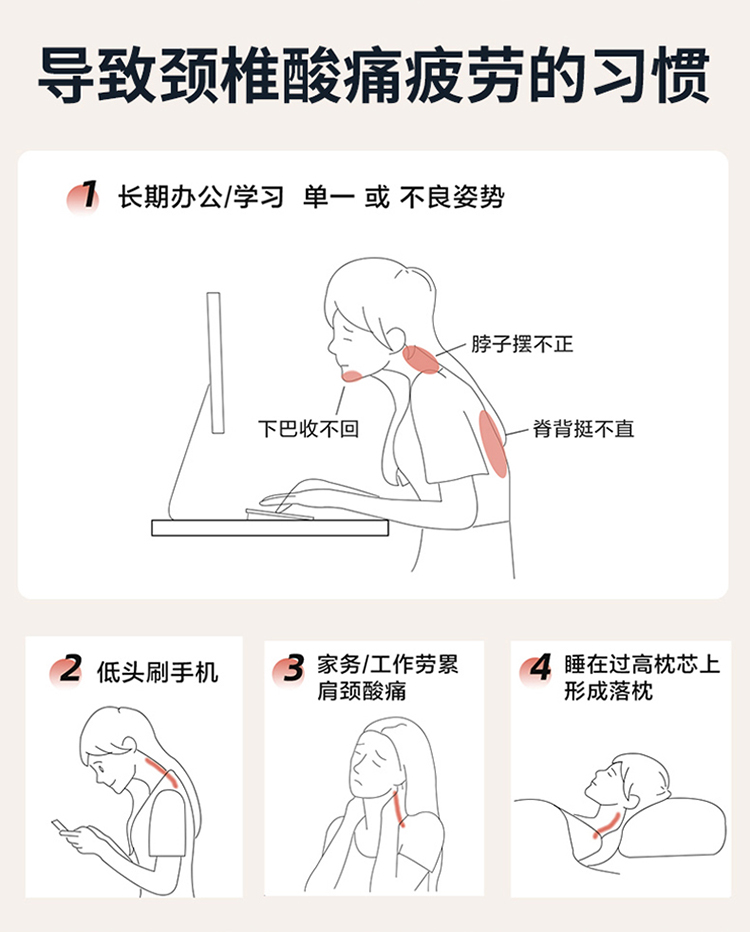 导致颈椎酸痛疲劳的习惯

1 长期办公/学习 单一 或 不良姿势

脖子摆不正

下巴收不回

脊背挺不直

2 低头刷手机

3 家务/工作劳累 肩颈酸痛

4 睡在过高枕芯上 形成落枕