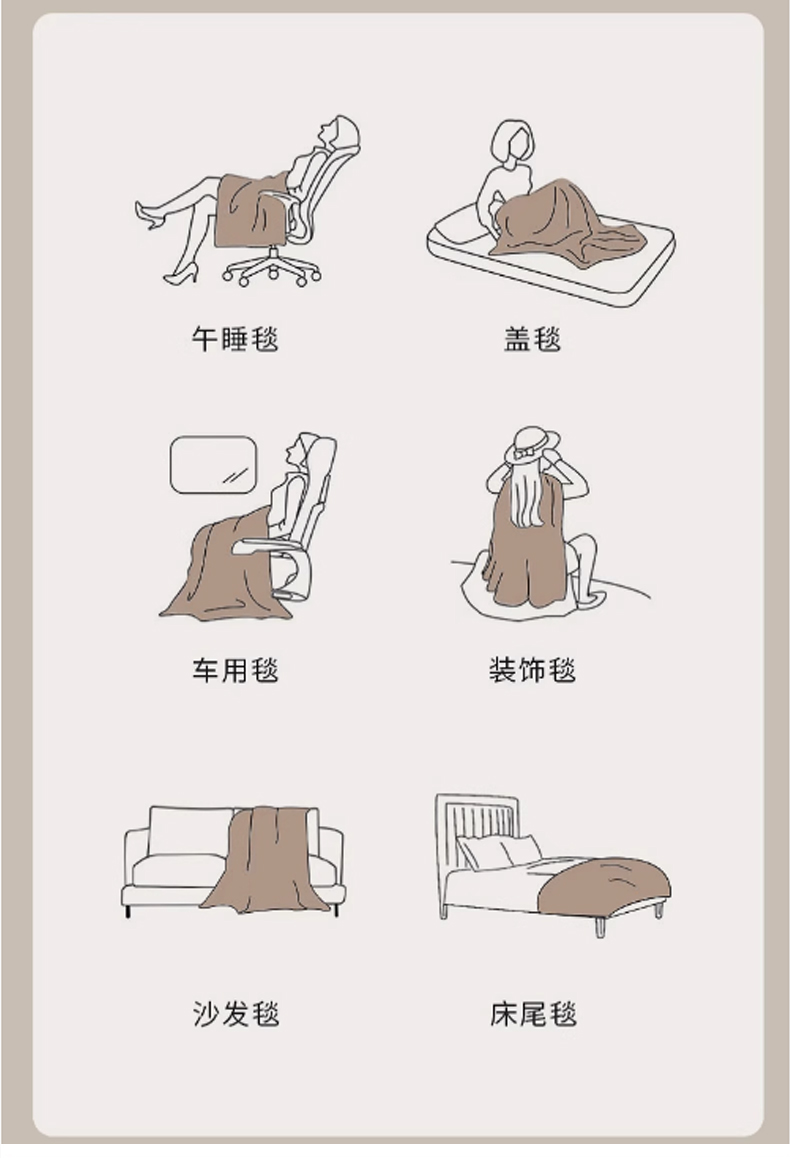 午睡毯

盖毯

车用毯

装饰毯

沙发毯

床尾毯