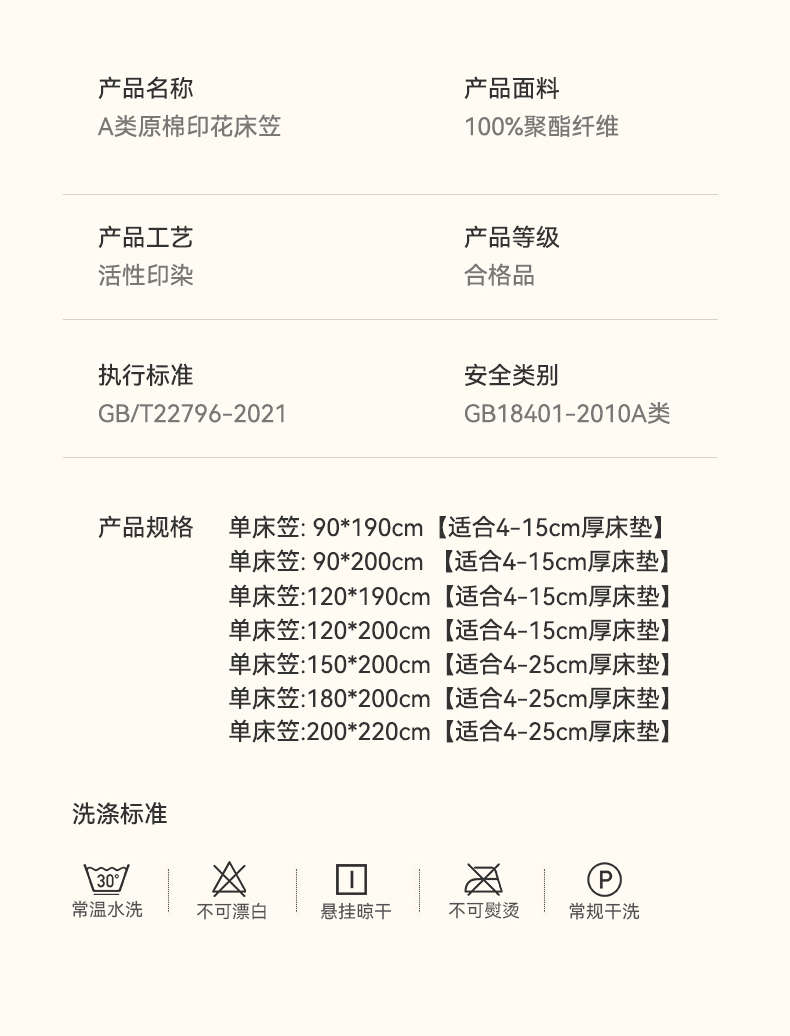 产品名称
A类原棉印花床笠

产品面料
100%聚酯纤维

产品工艺
活性印染

产品等级
合格品

执行标准
GB/T22796-2021

安全类别
GB18401-2010A类

产品规格
单床笠: 90*190cm【适合4-15cm厚床垫】
单床笠: 90*200cm【适合4-15cm厚床垫】
单床笠:120*190cm【适合4-15cm厚床垫】
单床笠:120*200cm【适合4-15cm厚床垫】
单床笠:150*200cm【适合4-25cm厚床垫】
单床笠:180*200cm【适合4-25cm厚床垫】
单床笠:200*220cm【适合4-25cm厚床垫】

洗涤标准

30°
常温水洗

不可漂白

悬挂晾干

不可熨烫

P
常规干洗