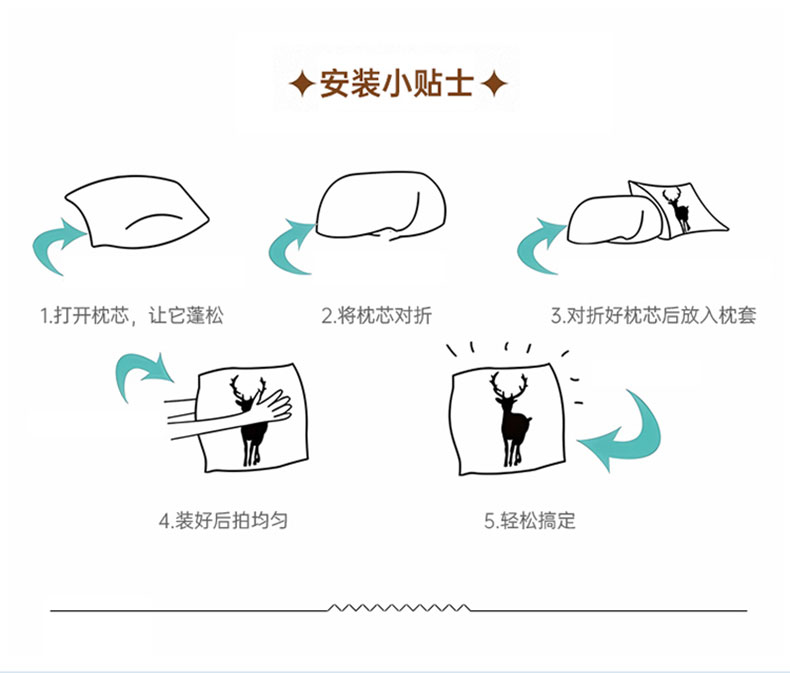 ✦安装小贴士✦

1.打开枕芯，让它蓬松

2.将枕芯对折

3.对折好枕芯后放入枕套

4.装好后拍均匀

5.轻松搞定