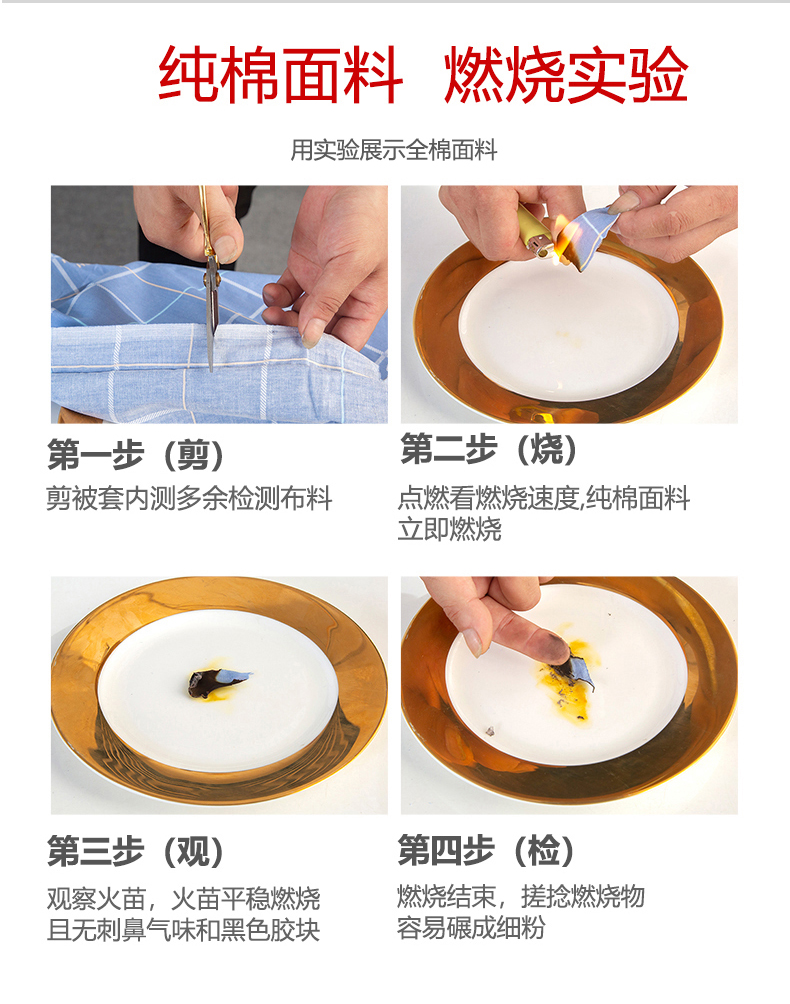 纯棉面料 燃烧实验

用实验展示全棉面料

第一步（剪）

剪被套内测多余检测布料

第二步（烧）

点燃看燃烧速度,纯棉面料立即燃烧

第三步（观）

观察火苗，火苗平稳燃烧且无刺鼻气味和黑色胶块

第四步（检）

燃烧结束，搓捻燃烧物容易碾成细粉