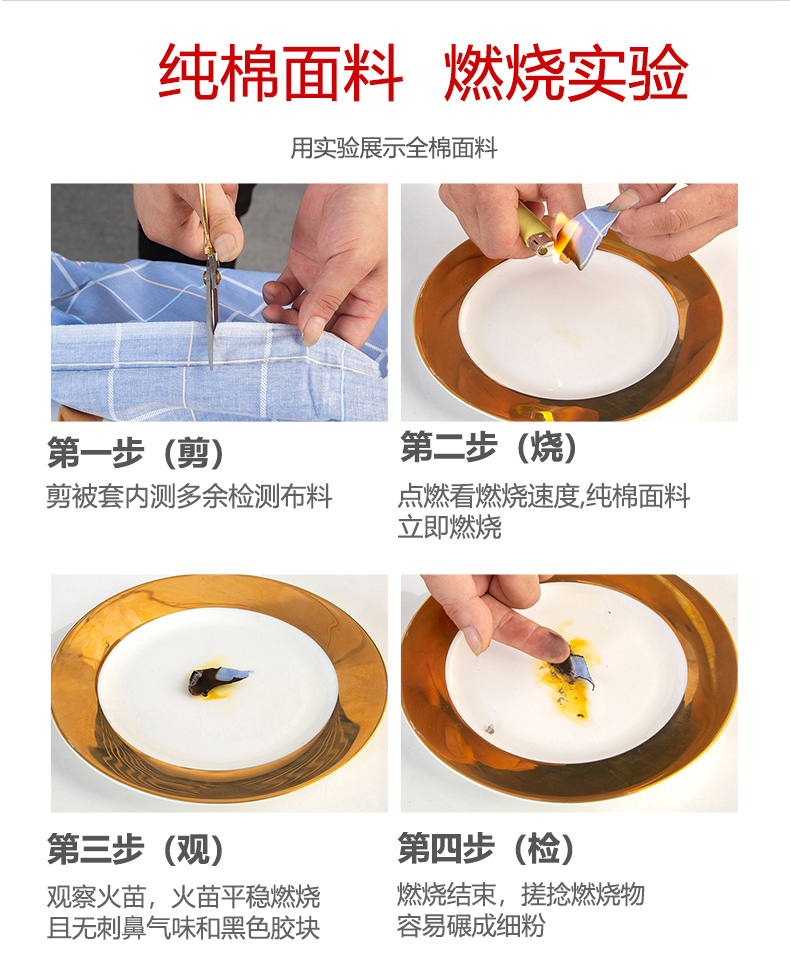 纯棉面料　燃烧实验

用实验展示全棉面料

第一步（剪）

剪被套内测多余检测布料

第二步（烧）

点燃看燃烧速度,纯棉面料立即燃烧

第三步（观）

观察火苗，火苗平稳燃烧且无刺鼻气味和黑色胶块

第四步（检）

燃烧结束，搓捻燃烧物容易碾成细粉