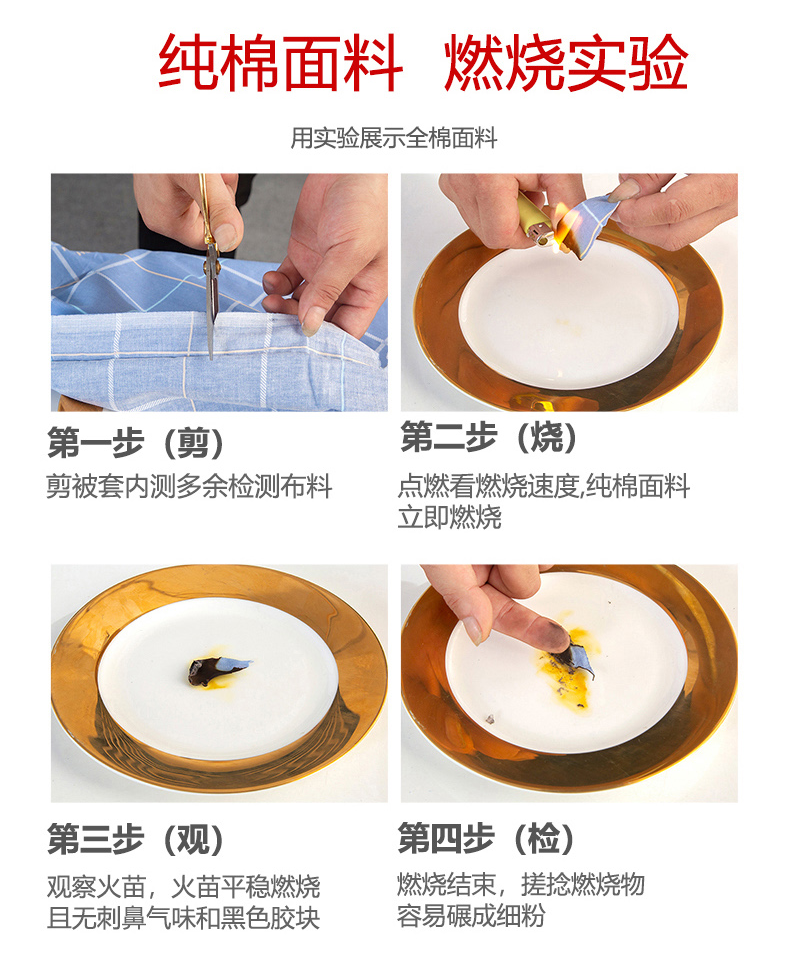 纯棉面料　燃烧实验

用实验展示全棉面料

第一步（剪）

剪被套内测多余检测布料

第二步（烧）

点燃看燃烧速度,纯棉面料立即燃烧

第三步（观）

观察火苗，火苗平稳燃烧且无刺鼻气味和黑色胶块

第四步（检）

燃烧结束，搓捻燃烧物容易碾成细粉