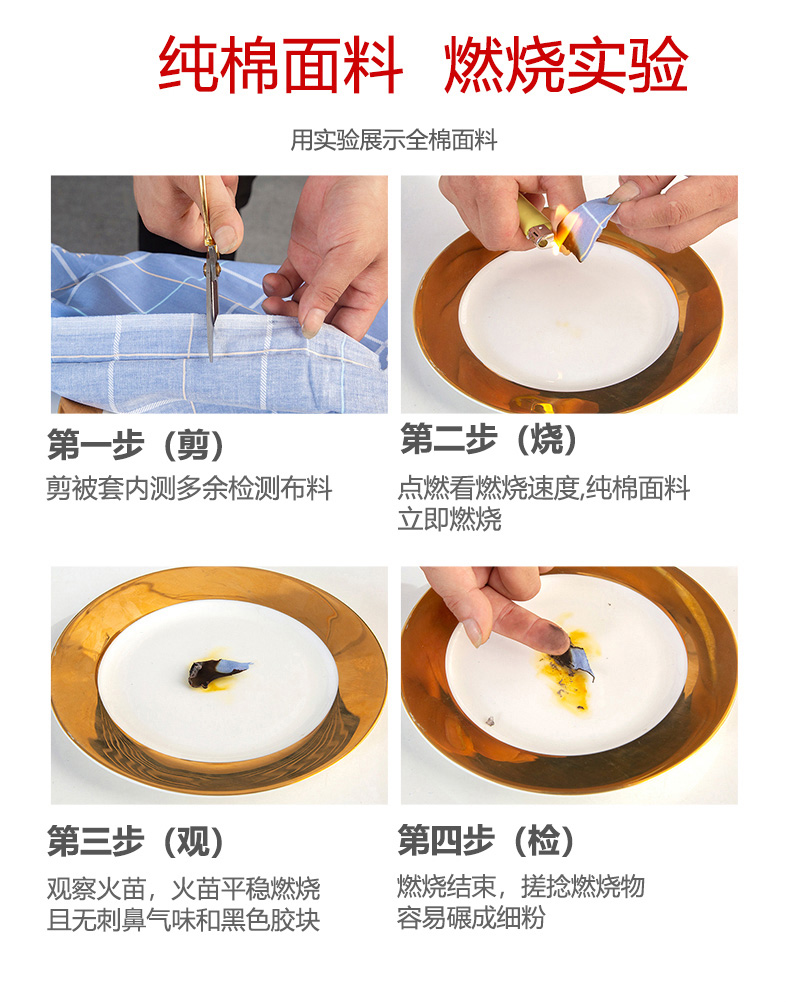 纯棉面料 燃烧实验

用实验展示全棉面料

第一步（剪）
剪被套内测多余检测布料

第二步（烧）
点燃看燃烧速度,纯棉面料立即燃烧

第三步（观）
观察火苗，火苗平稳燃烧且无刺鼻气味和黑色胶块

第四步（检）
燃烧结束，搓捻燃烧物容易碾成细粉