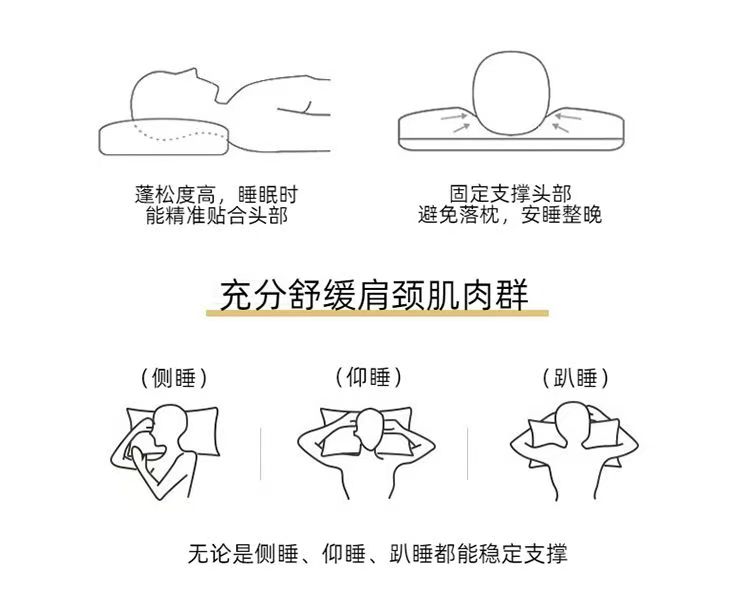 蓬松度高，睡眠时
能精准贴合头部

固定支撑头部
避免落枕，安睡整晚

充分舒缓肩颈肌肉群

（侧睡）

（仰睡）

（趴睡）

无论是侧睡、仰睡、趴睡都能稳定支撑