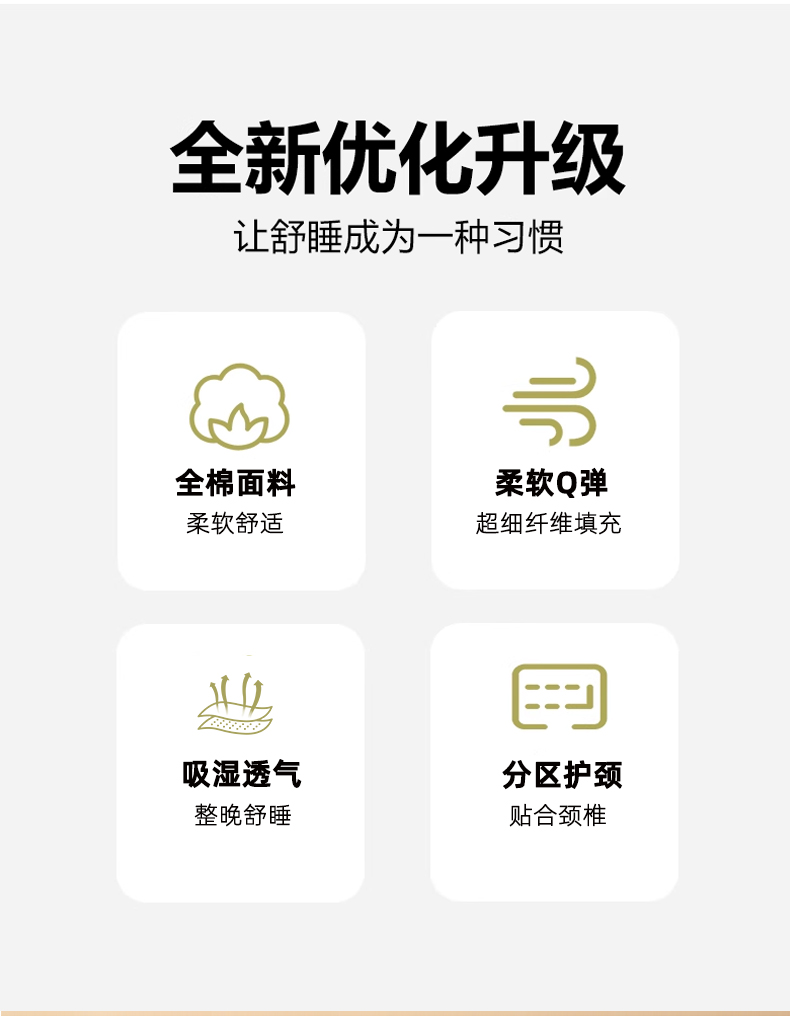 全新优化升级

让舒睡成为一种习惯

全棉面料
柔软舒适

柔软Q弹
超细纤维填充

吸湿透气
整晚舒睡

分区护颈
贴合颈椎