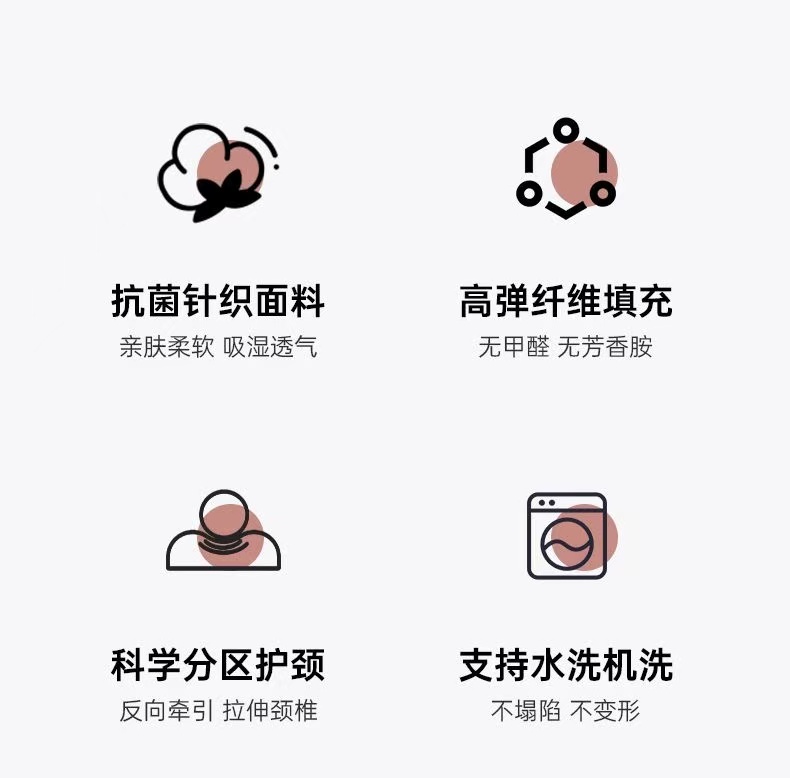 抗菌针织面料
亲肤柔软 吸湿透气

高弹纤维填充
无甲醛 无芳香胺

科学分区护颈
反向牵引 拉伸颈椎

支持水洗机洗
不塌陷 不变形