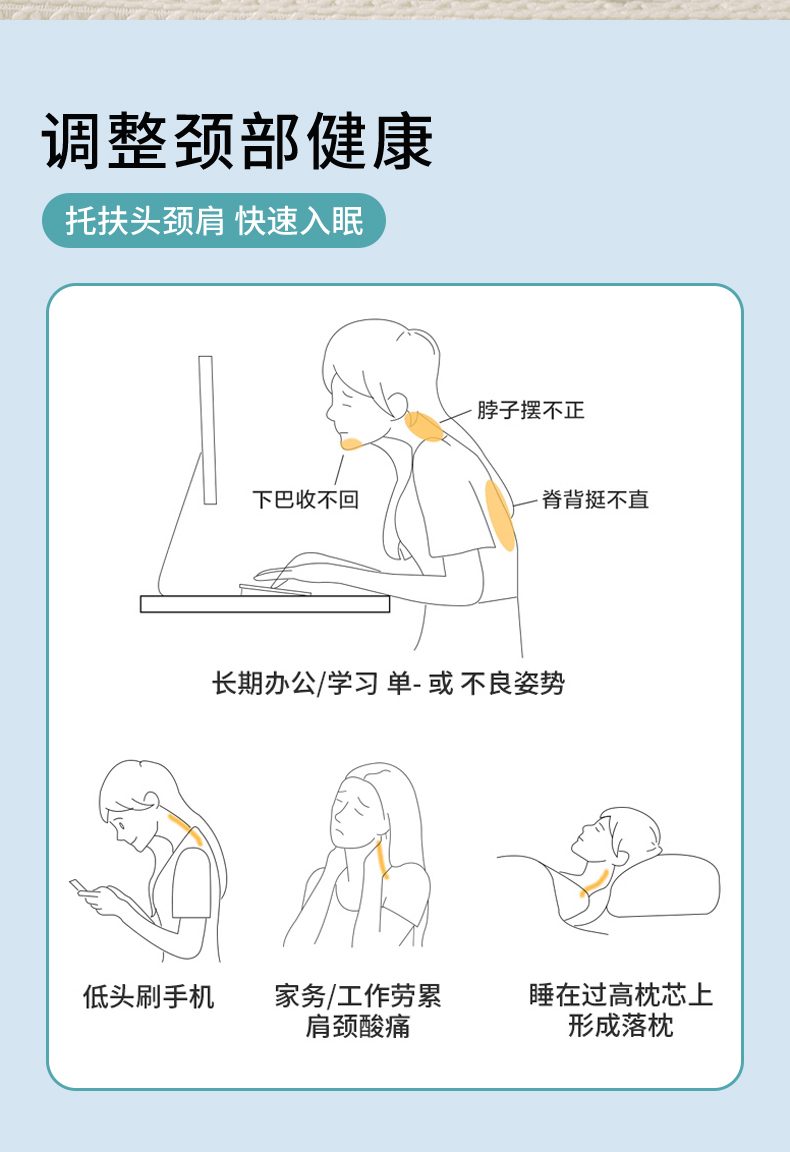 调整颈部健康

托扶头颈肩 快速入眠

脖子摆不正

下巴收不回

脊背挺不直

长期办公/学习 单- 或 不良姿势

低头刷手机

家务/工作劳累
肩颈酸痛

睡在过高枕芯上
形成落枕