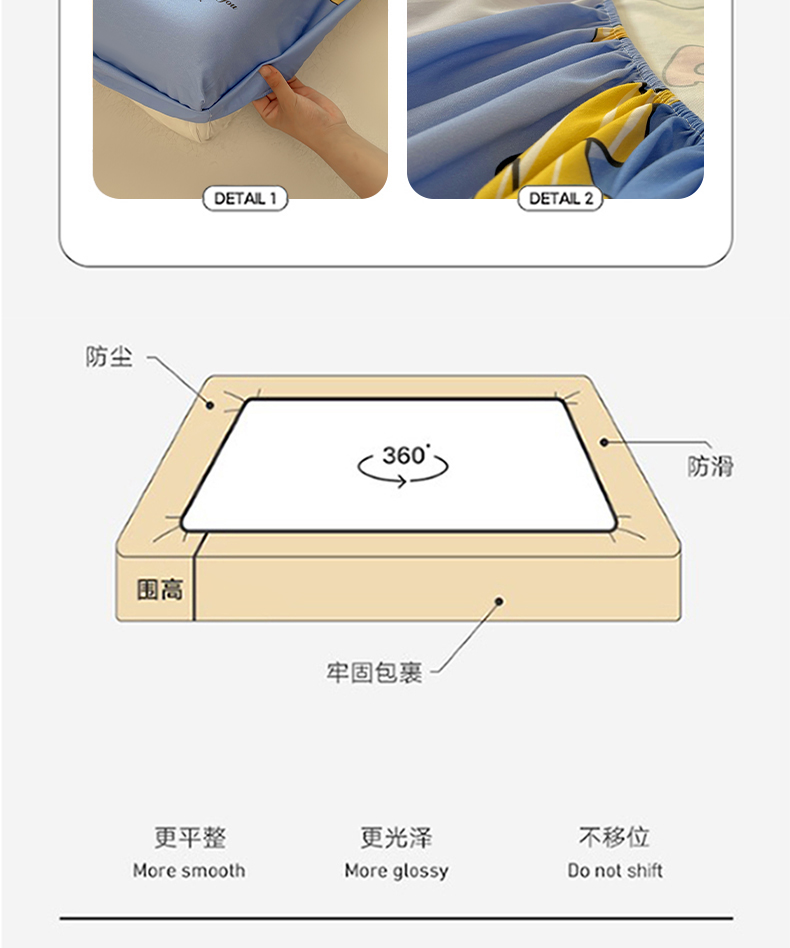 DETAIL 1

DETAIL 2

防尘

360°

防滑

围高

牢固包裹

更平整
More smooth

更光泽
More glossy

不移位
Do not shift