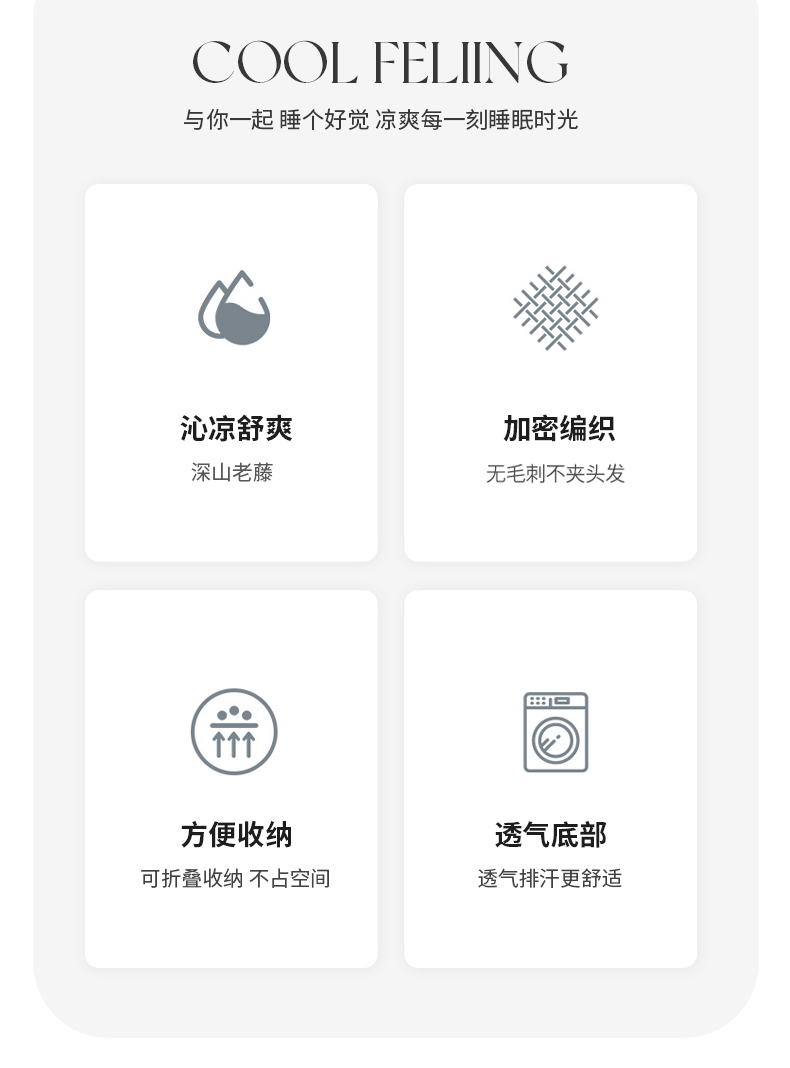 COOL FELIING

与你一起 睡个好觉 凉爽每一刻睡眠时光

沁凉舒爽

深山老藤

加密编织

无毛刺不夹头发

方便收纳

可折叠收纳 不占空间

透气底部

透气排汗更舒适