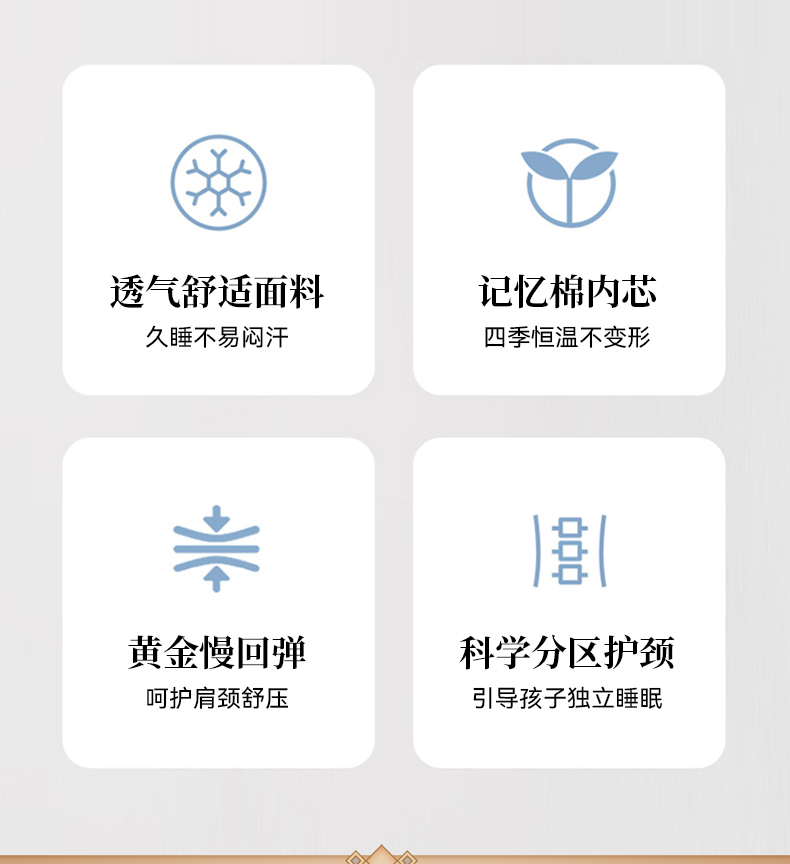 透气舒适面料
久睡不易闷汗

记忆棉内芯
四季恒温不变形

黄金慢回弹
呵护肩颈舒压

科学分区护颈
引导孩子独立睡眠