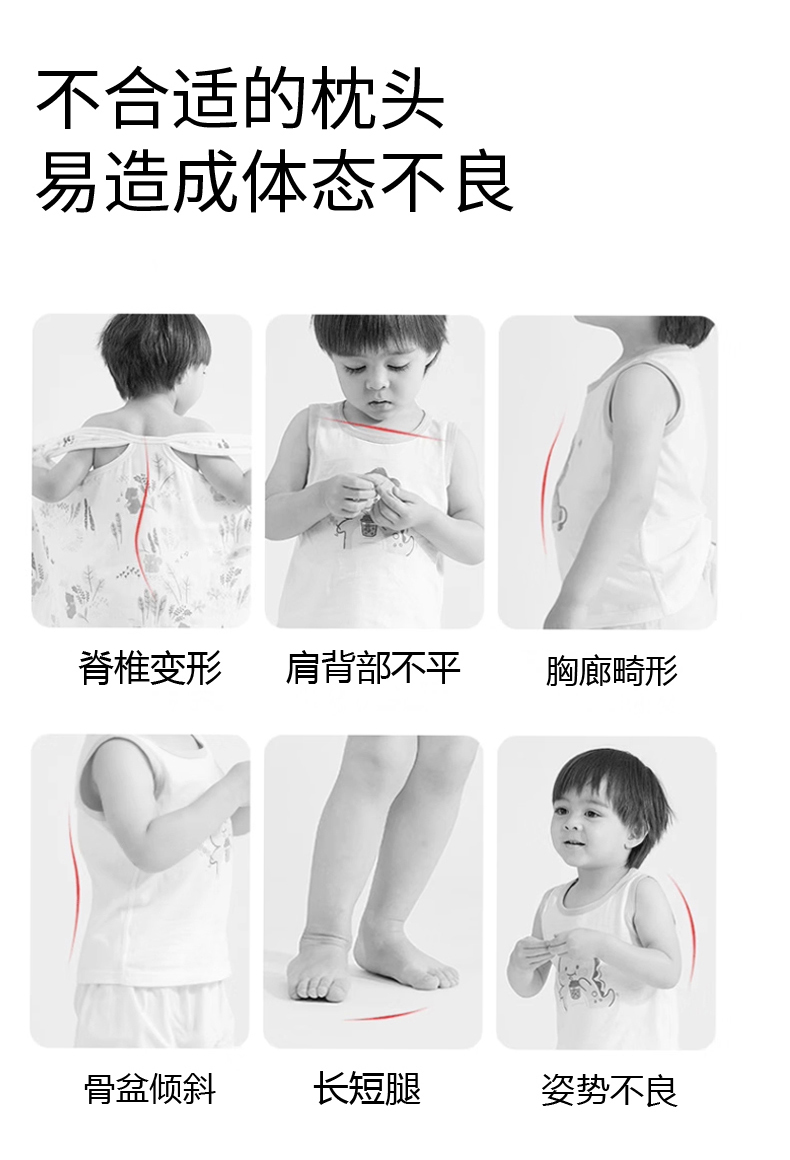 不合适的枕头
易造成体态不良

脊椎变形

肩背部不平

胸廓畸形

骨盆倾斜

长短腿

姿势不良