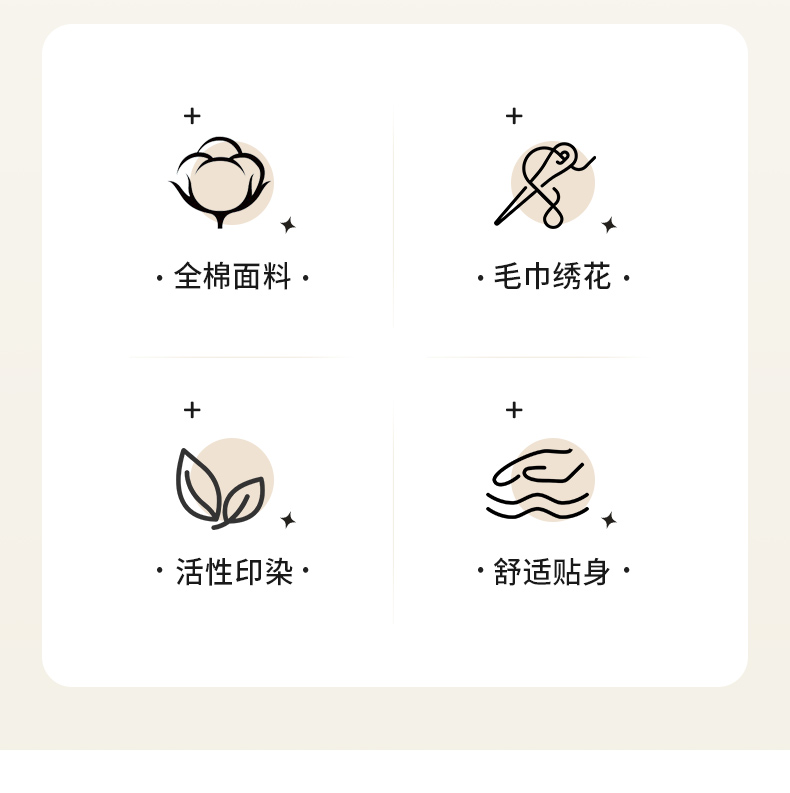 · 全棉面料 ·

· 毛巾绣花 ·

· 活性印染 ·

· 舒适贴身 ·