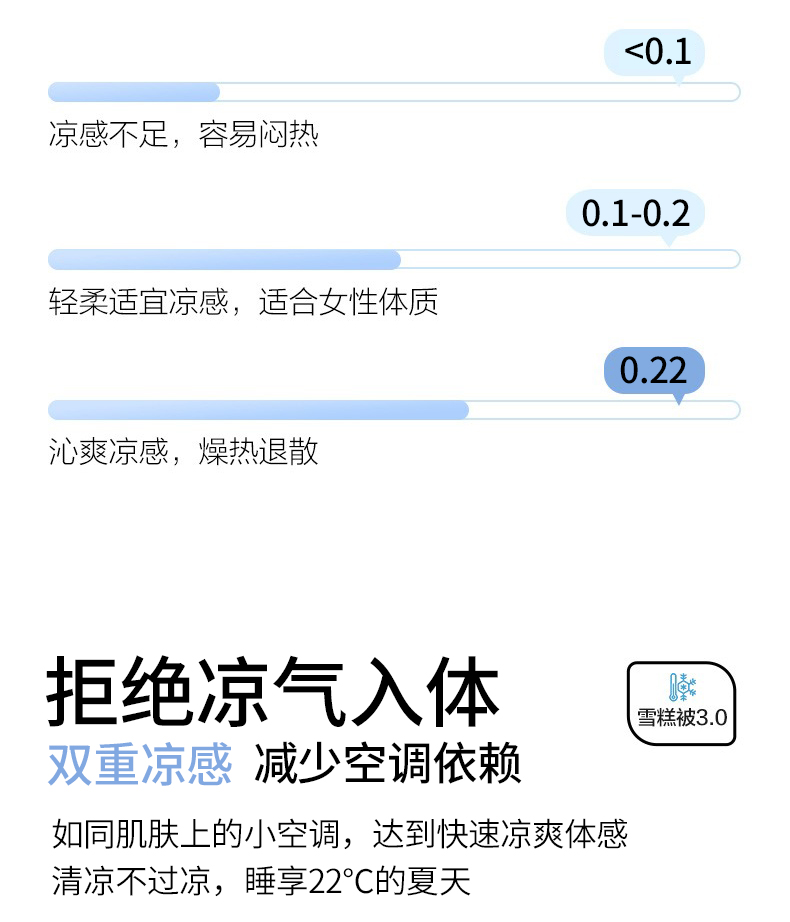 <0.1

凉感不足，容易闷热

0.1-0.2

轻柔适宜凉感，适合女性体质

0.22

沁爽凉感，燥热退散

拒绝凉气入体

雪糕被3.0

双重凉感 减少空调依赖

如同肌肤上的小空调，达到快速凉爽体感

清凉不过凉，睡享22°C的夏天