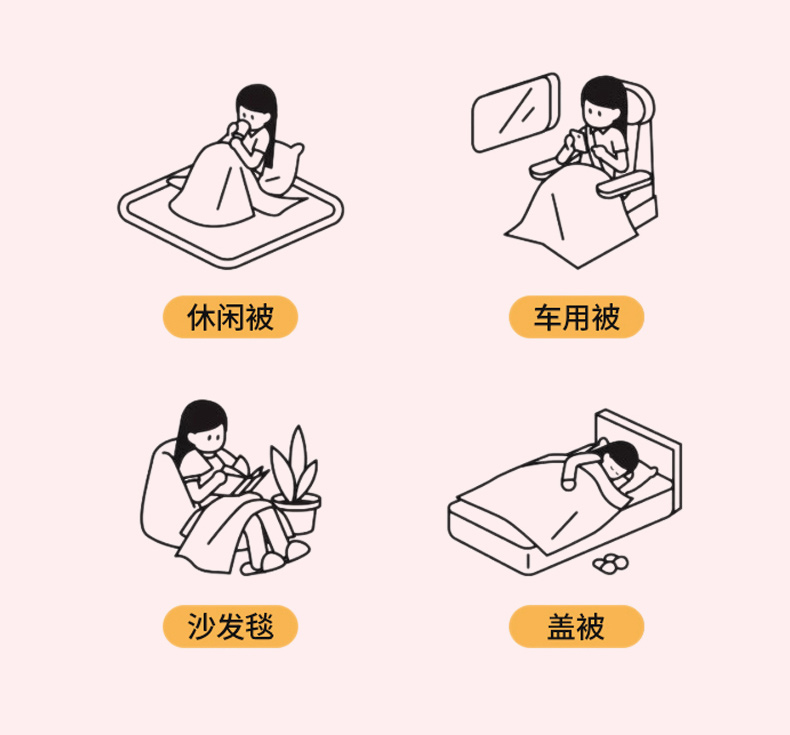 休闲被

车用被

沙发毯

盖被