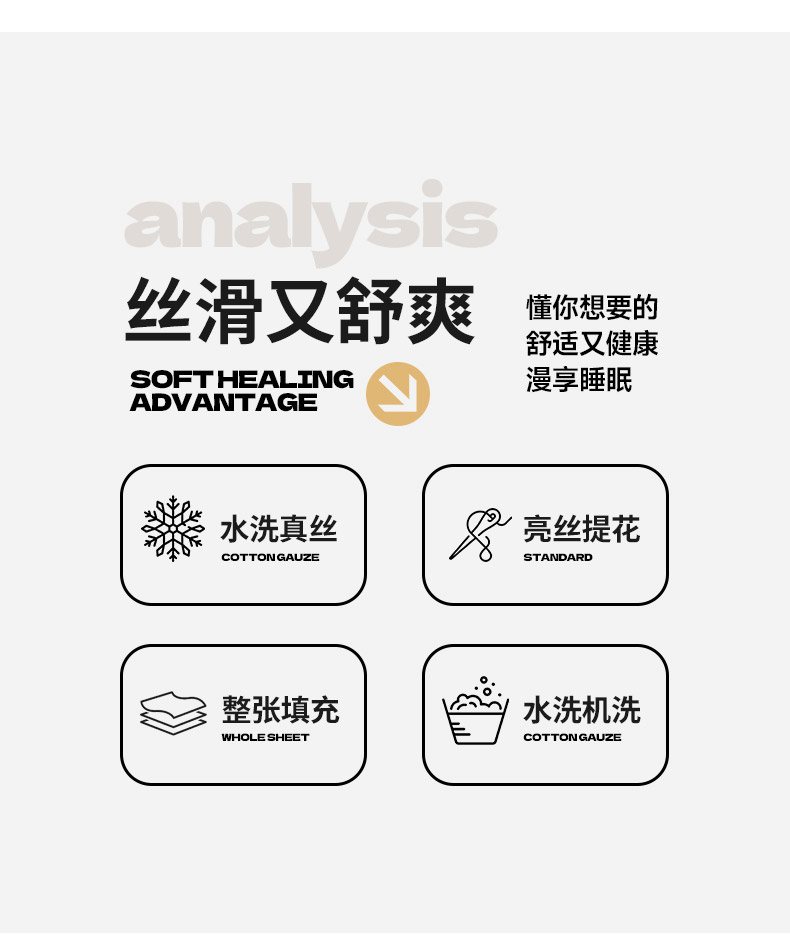 analysis

丝滑又舒爽

SOFT HEALING
ADVANTAGE

懂你想要的
舒适又健康
漫享睡眠

水洗真丝
COTTON GAUZE

亮丝提花
STANDARD

整张填充
WHOLE SHEET

水洗机洗
COTTON GAUZE