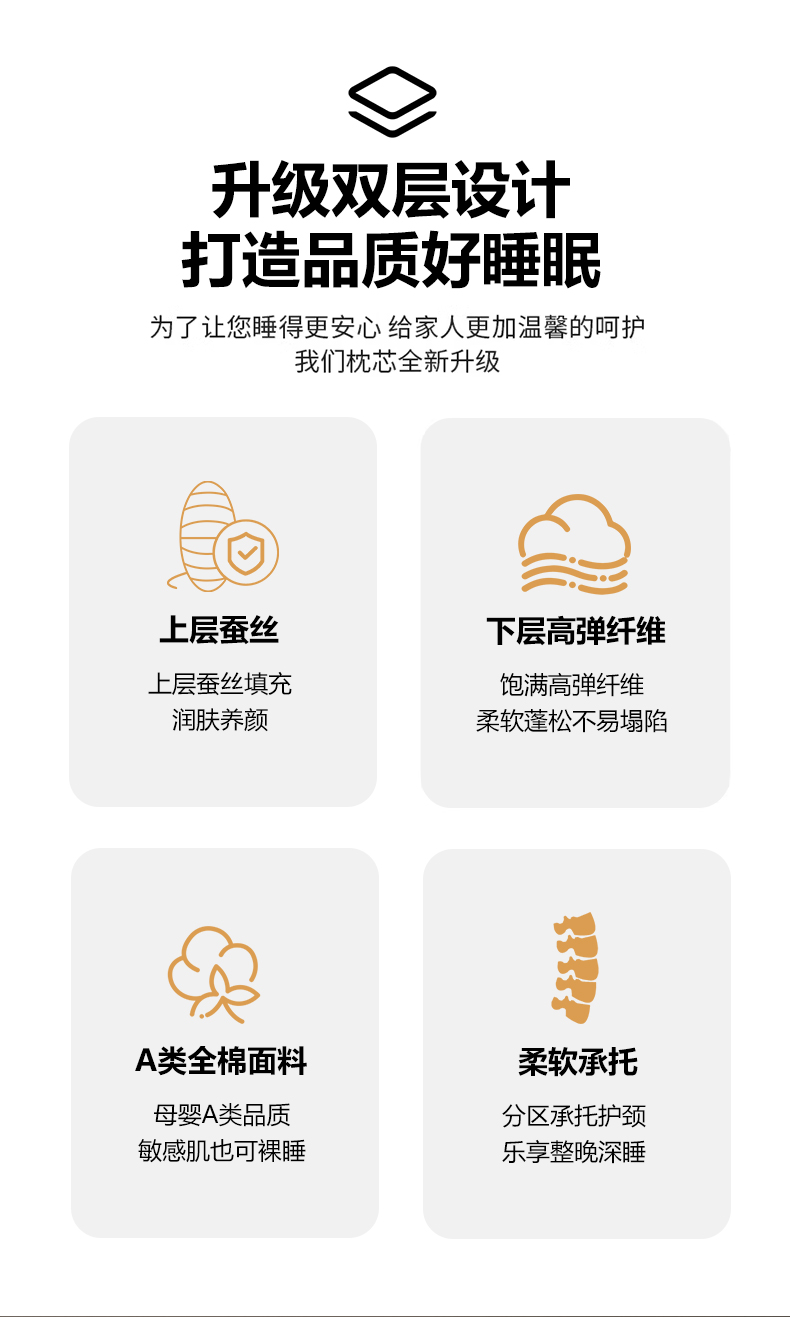 升级双层设计
打造品质好睡眠

为了让您睡得更安心 给家人更加温馨的呵护
我们枕芯全新升级

上层蚕丝

上层蚕丝填充
润肤养颜

下层高弹纤维

饱满高弹纤维
柔软蓬松不易塌陷

A类全棉面料

母婴A类品质
敏感肌也可裸睡

柔软承托

分区承托护颈
乐享整晚深睡