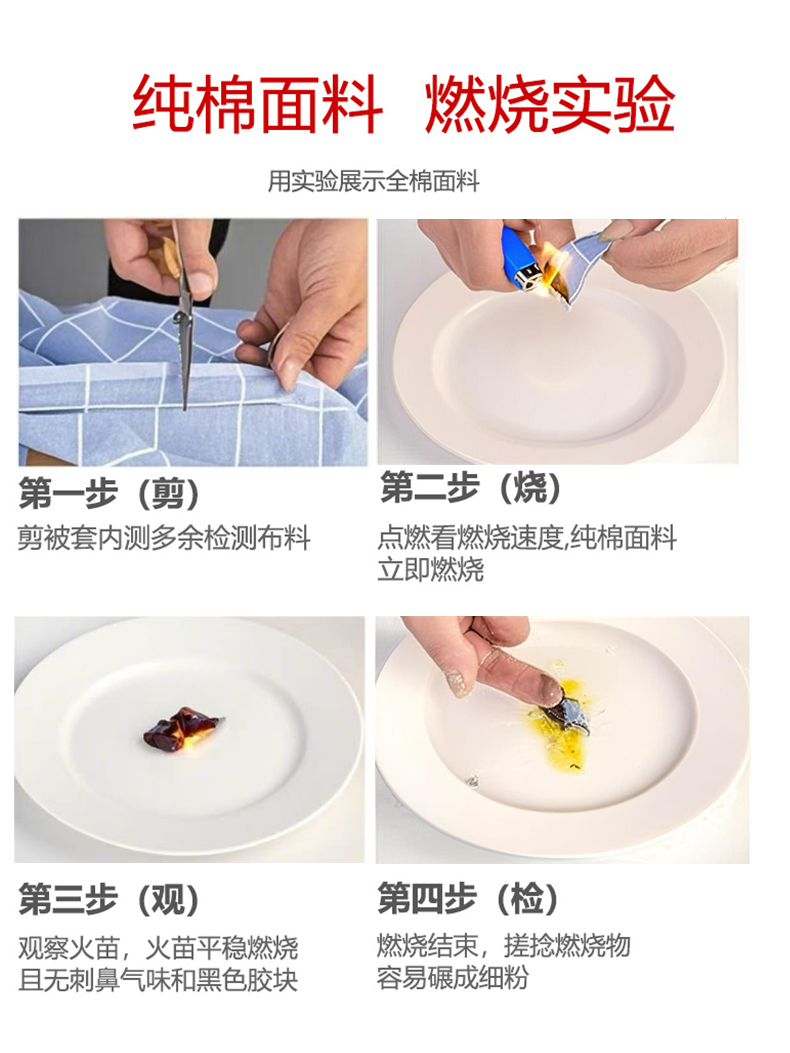 纯棉面料 燃烧实验

用实验展示全棉面料

第一步（剪）
剪被套内测多余检测布料

第二步（烧）
点燃看燃烧速度,纯棉面料立即燃烧

第三步（观）
观察火苗，火苗平稳燃烧且无刺鼻气味和黑色胶块

第四步（检）
燃烧结束，搓捻燃烧物容易碾成细粉