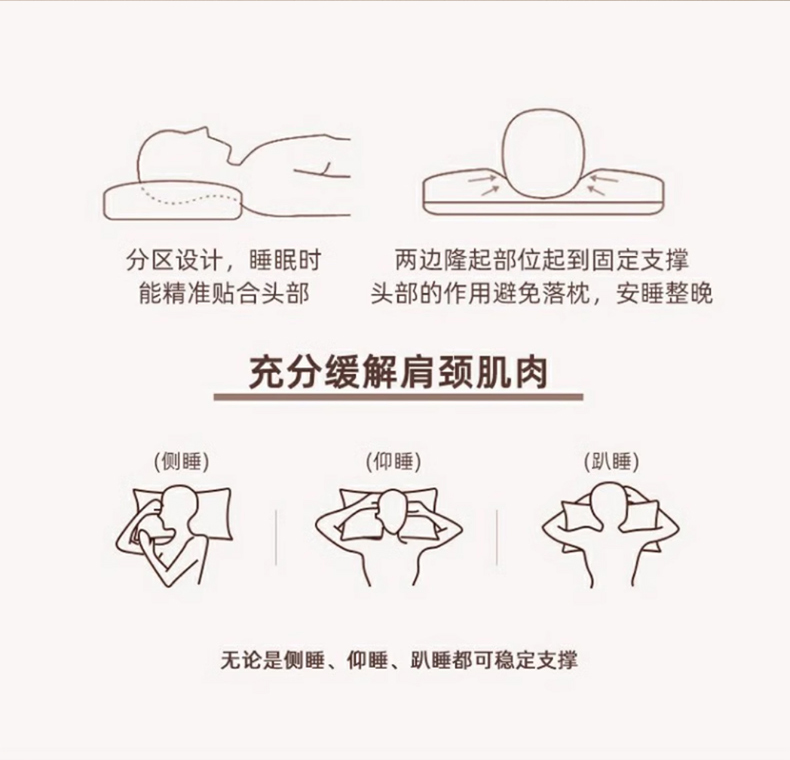 分区设计，睡眠时
能精准贴合头部

两边隆起部位起到固定支撑
头部的作用避免落枕，安睡整晚

充分缓解肩颈肌肉

(侧睡)

(仰睡)

(趴睡)

无论是侧睡、仰睡、趴睡都可稳定支撑