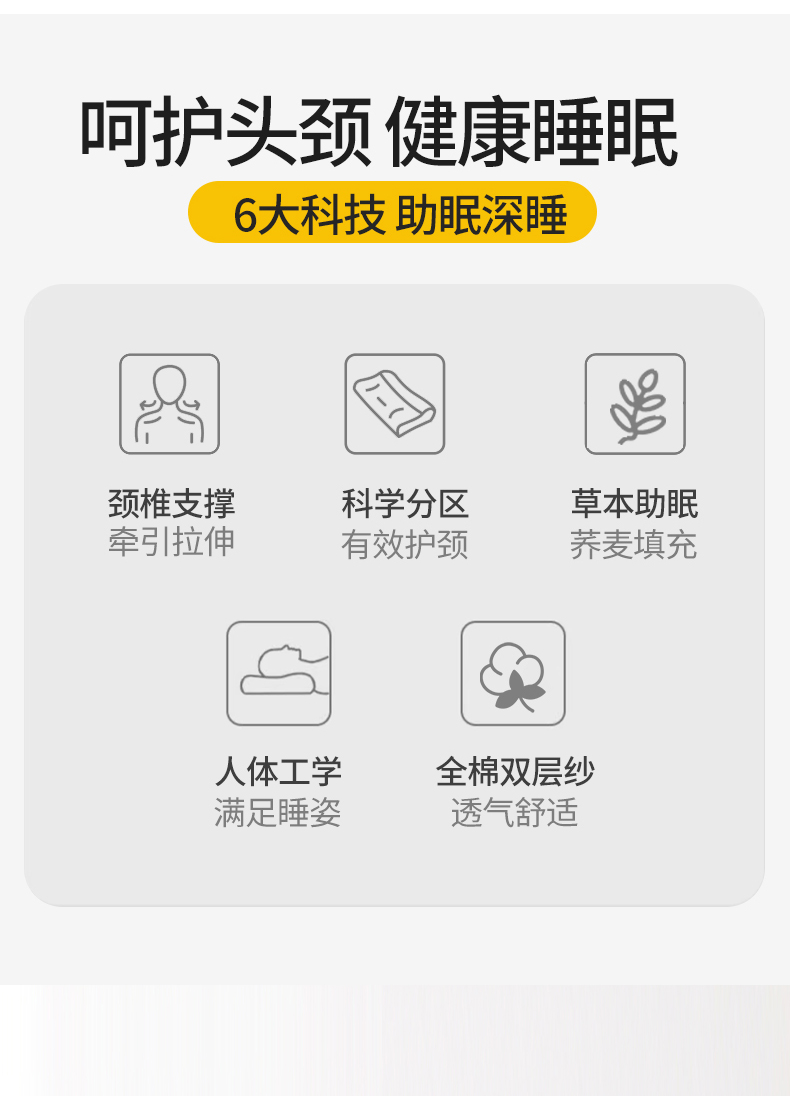 呵护头颈 健康睡眠

6大科技 助眠深睡

颈椎支撑
牵引拉伸

科学分区
有效护颈

草本助眠
荞麦填充

人体工学
满足睡姿

全棉双层纱
透气舒适