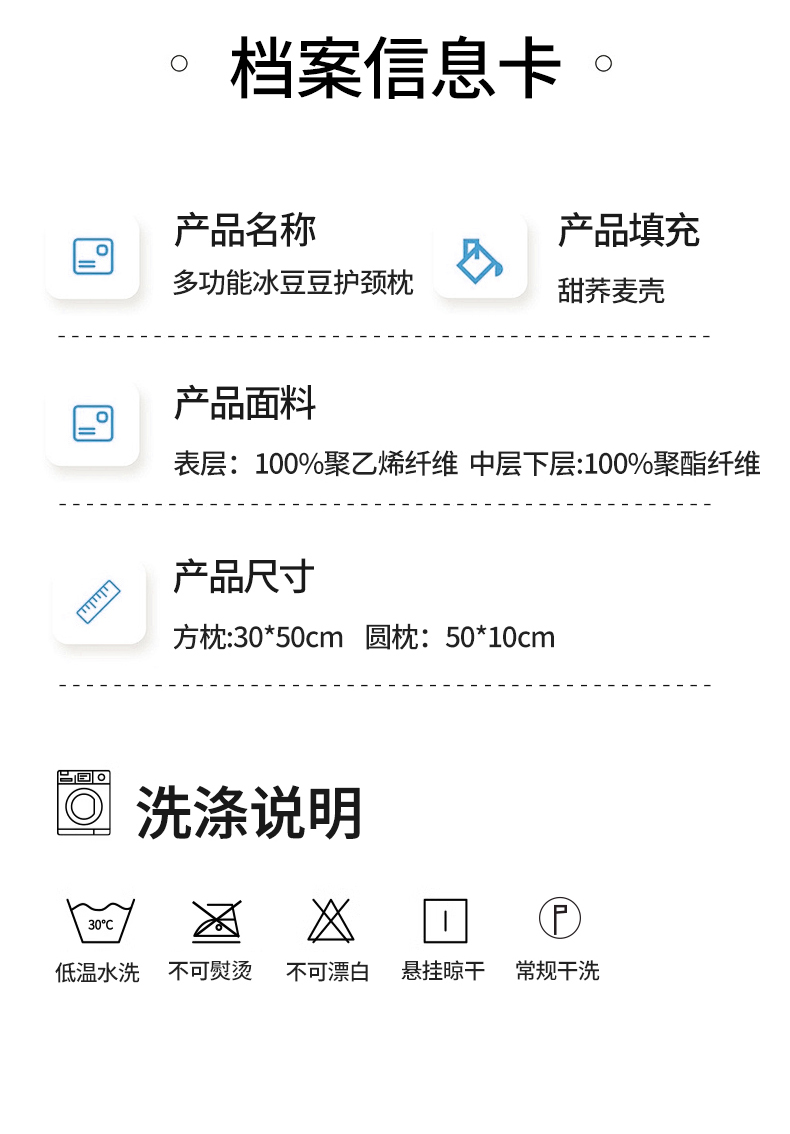 档案信息卡

产品名称
多功能冰豆豆护颈枕

产品填充
甜荞麦壳

产品面料
表层：100%聚乙烯纤维 中层下层:100%聚酯纤维

产品尺寸
方枕:30*50cm 圆枕：50*10cm

洗涤说明

30°C
低温水洗 不可熨烫 不可漂白 悬挂晾干 常规干洗