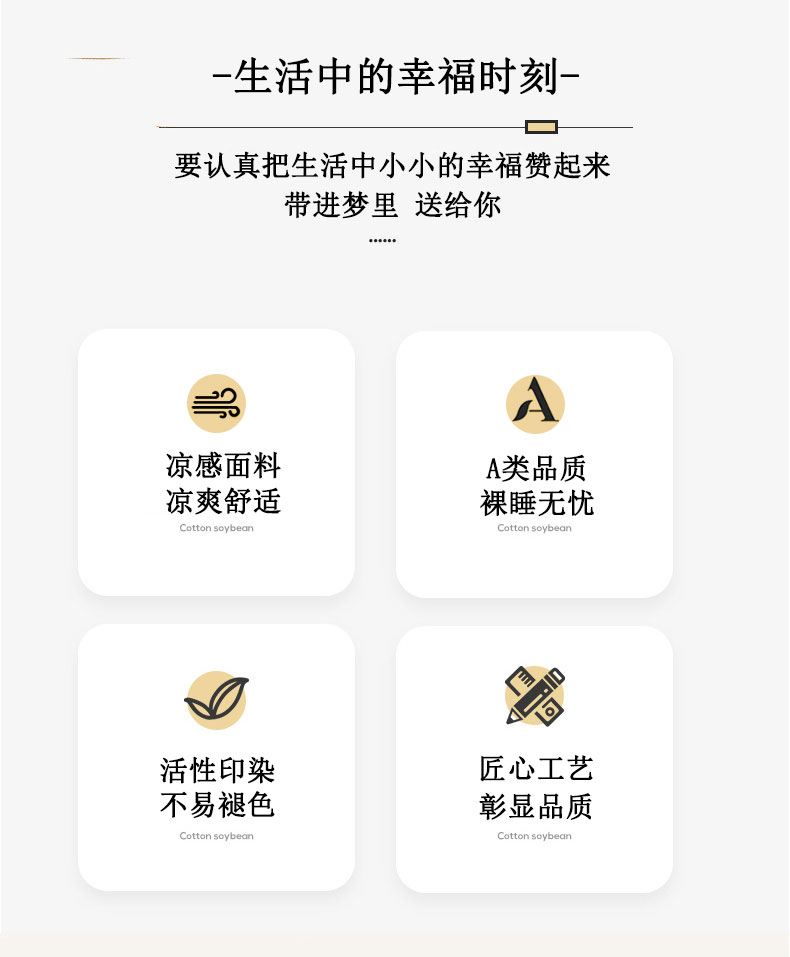 -生活中的幸福时刻-

要认真把生活中小小的幸福赞起来
带进梦里 送给你
......

凉感面料
凉爽舒适
Cotton soybean

A类品质
裸睡无忧
Cotton soybean

活性印染
不易褪色
Cotton soybean

匠心工艺
彰显品质
Cotton soybean