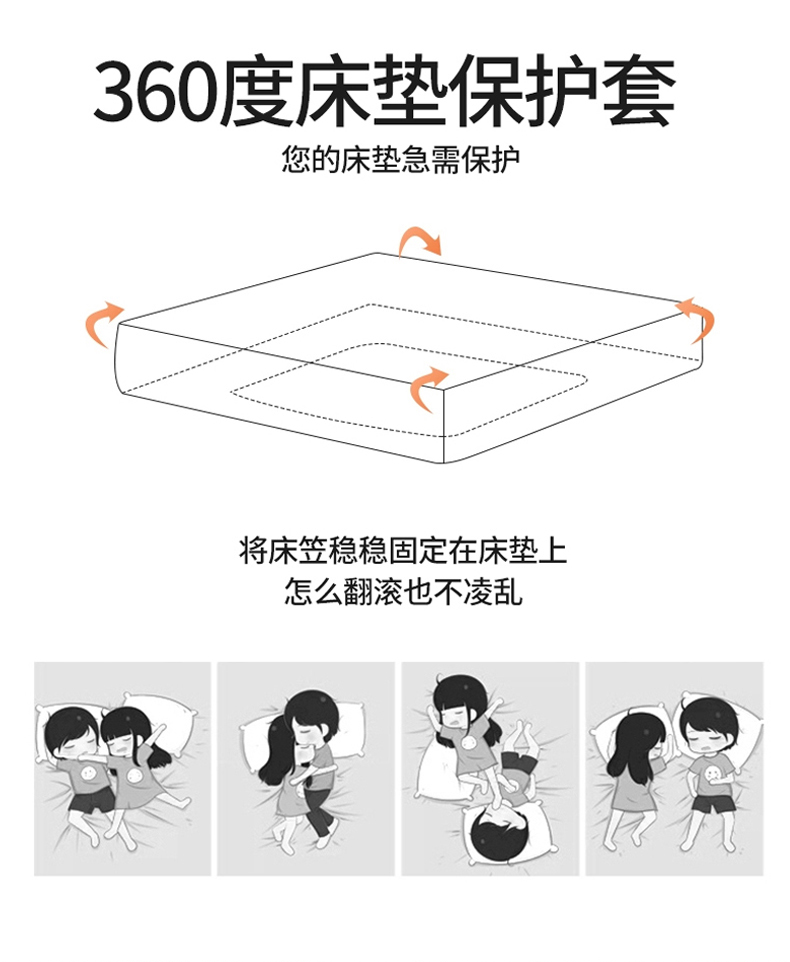 360度床垫保护套
您的床垫急需保护

将床笠稳稳固定在床垫上
怎么翻滚也不凌乱