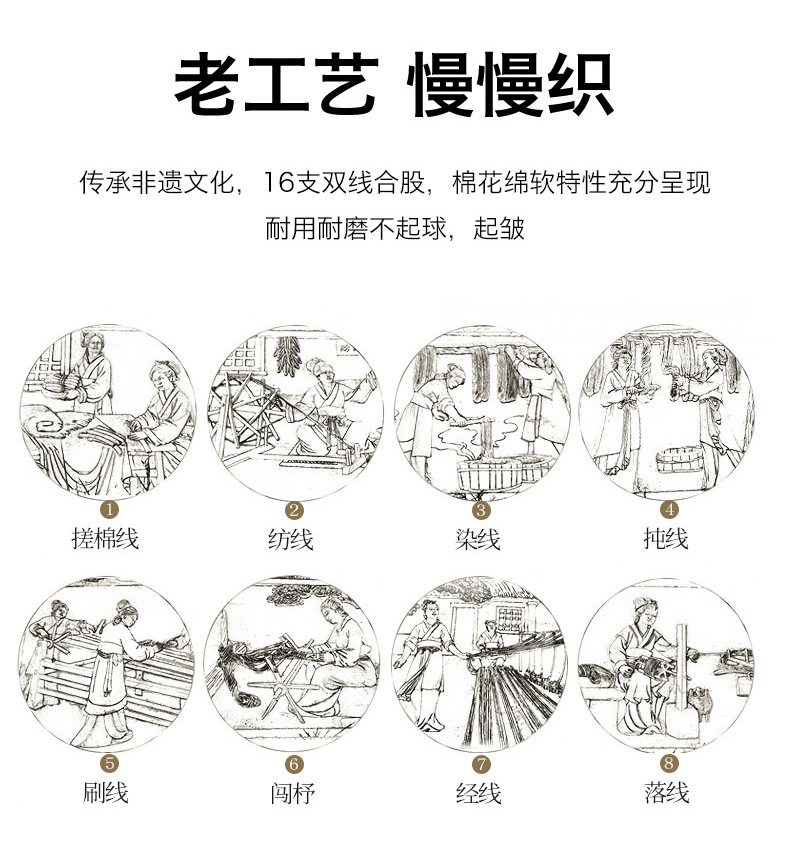 老工艺 慢慢织

传承非遗文化，16支双线合股，棉花绵软特性充分呈现
耐用耐磨不起球，起皱

1
搓棉线

2
纺线

3
染线

4
扽线

5
刷线

6
闯杼

7
经线

8
落线