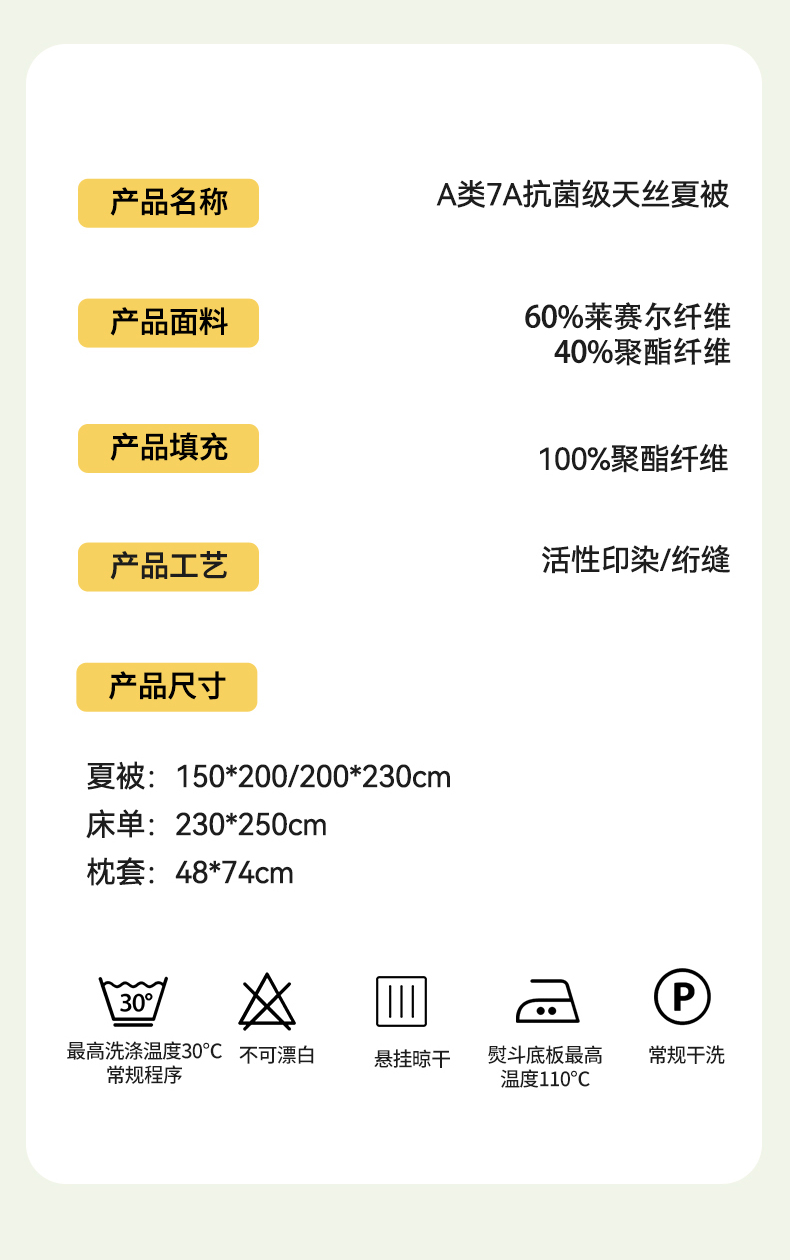 产品名称

A类7A抗菌级天丝夏被

产品面料

60%莱赛尔纤维
40%聚酯纤维

产品填充

100%聚酯纤维

产品工艺

活性印染/绗缝

产品尺寸

夏被：150*200/200*230cm
床单：230*250cm
枕套：48*74cm

30°

最高洗涤温度30°C
常规程序

不可漂白

悬挂晾干

熨斗底板最高
温度110°C

P

常规干洗