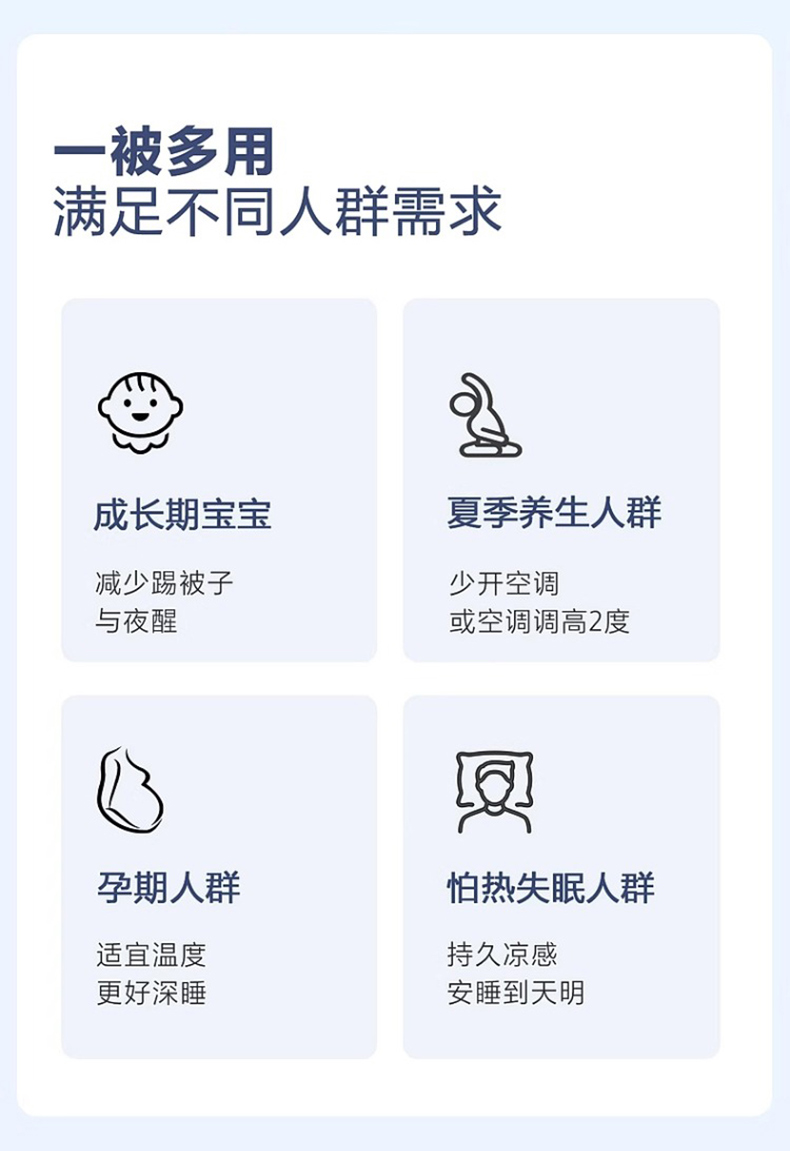 一被多用
满足不同人群需求

成长期宝宝

减少踢被子
与夜醒

夏季养生人群

少开空调
或空调调高2度

孕期人群

适宜温度
更好深睡

怕热失眠人群

持久凉感
安睡到天明