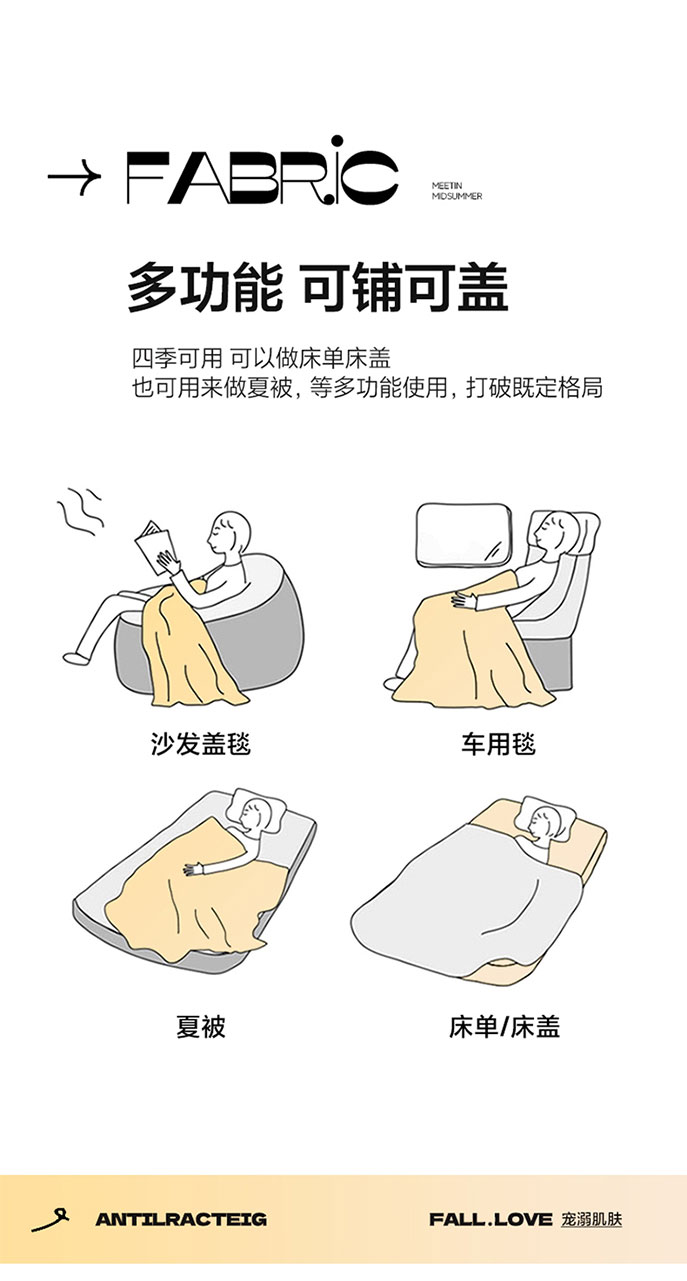 → FABRIC

MEETIN
MIDSUMMER

多功能 可铺可盖

四季可用 可以做床单床盖
也可用来做夏被，等多功能使用，打破既定格局

沙发盖毯

车用毯

夏被

床单/床盖

ANTILRACTEIG

FALL.LOVE 宠溺肌肤