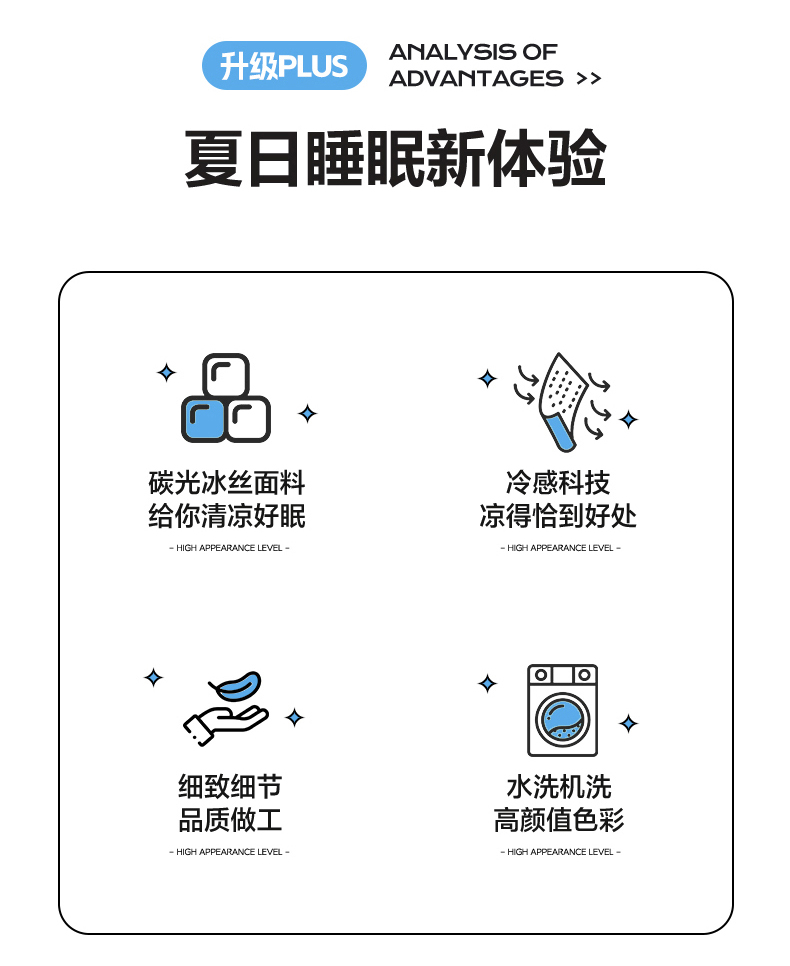 升级PLUS

ANALYSIS OF ADVANTAGES >>

夏日睡眠新体验

碳光冰丝面料
给你清凉好眠

- HIGH APPEARANCE LEVEL -

冷感科技
凉得恰到好处

- HIGH APPEARANCE LEVEL -

细致细节
品质做工

- HIGH APPEARANCE LEVEL -

水洗机洗
高颜值色彩

- HIGH APPEARANCE LEVEL -