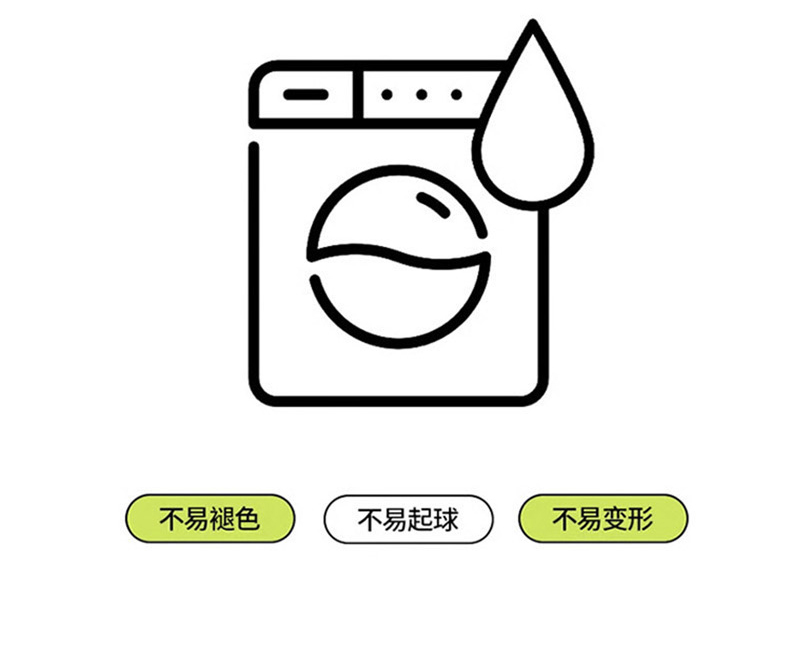 不易褪色 不易起球 不易变形