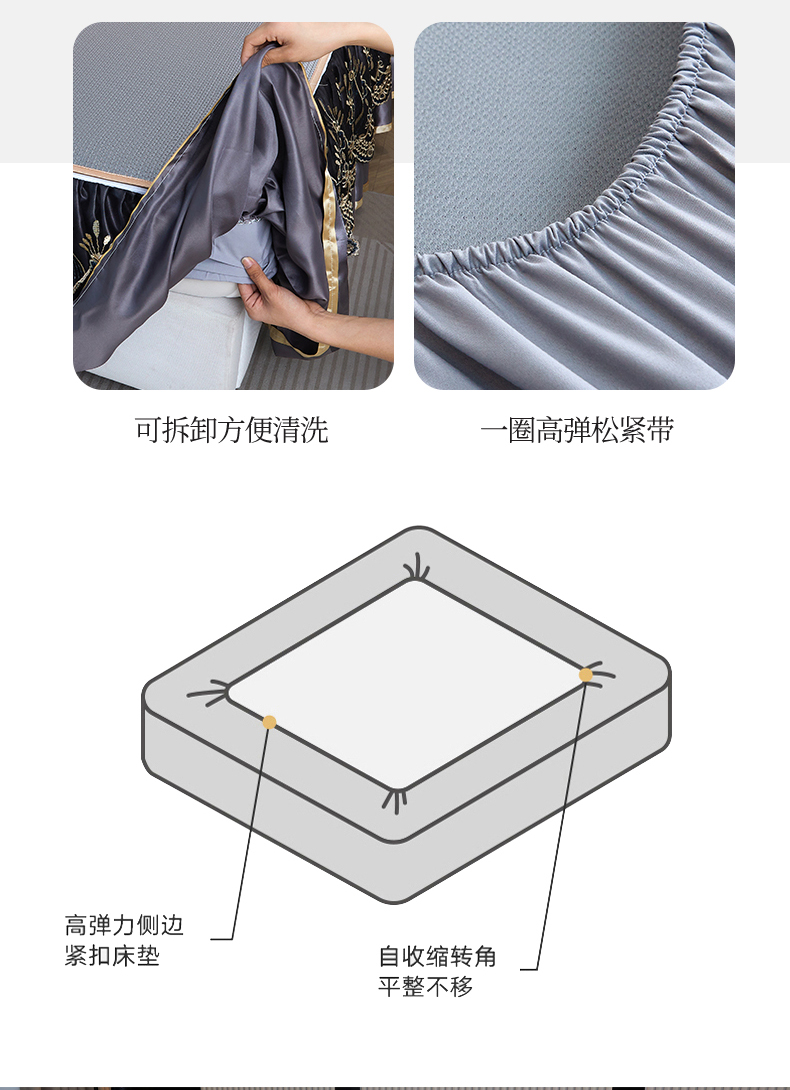 可拆卸方便清洗

一圈高弹松紧带

高弹力侧边
紧扣床垫

自收缩转角
平整不移