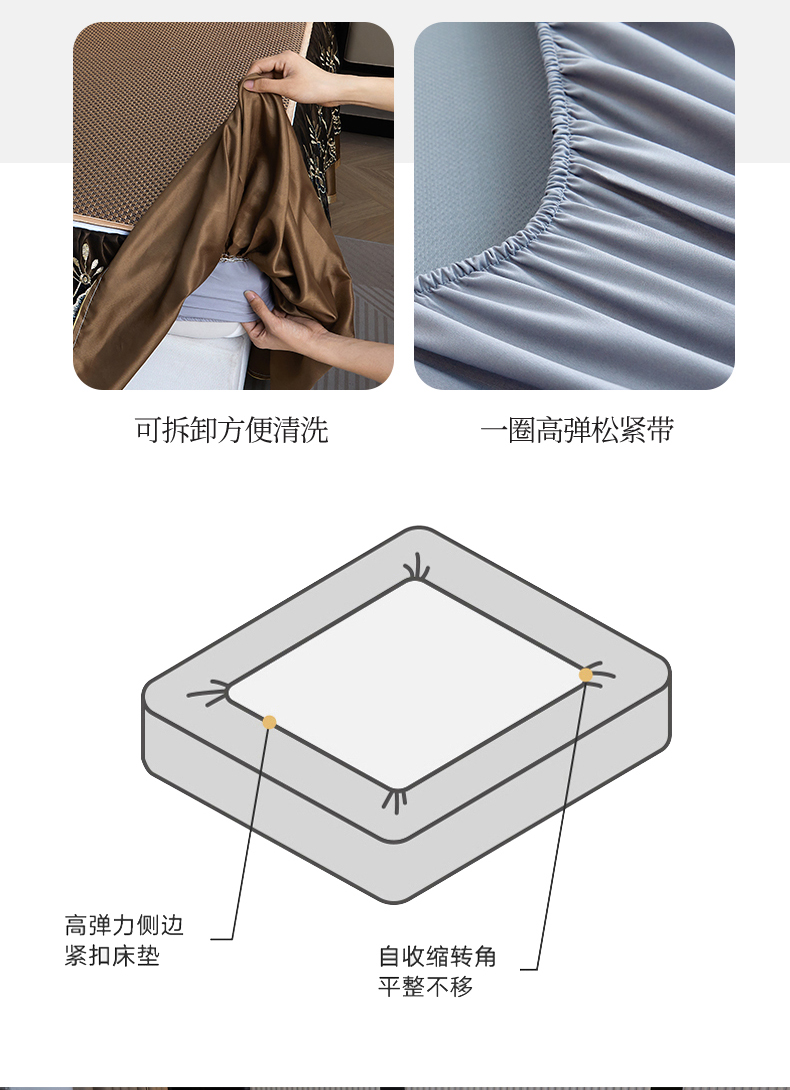 可拆卸方便清洗

一圈高弹松紧带

高弹力侧边
紧扣床垫

自收缩转角
平整不移