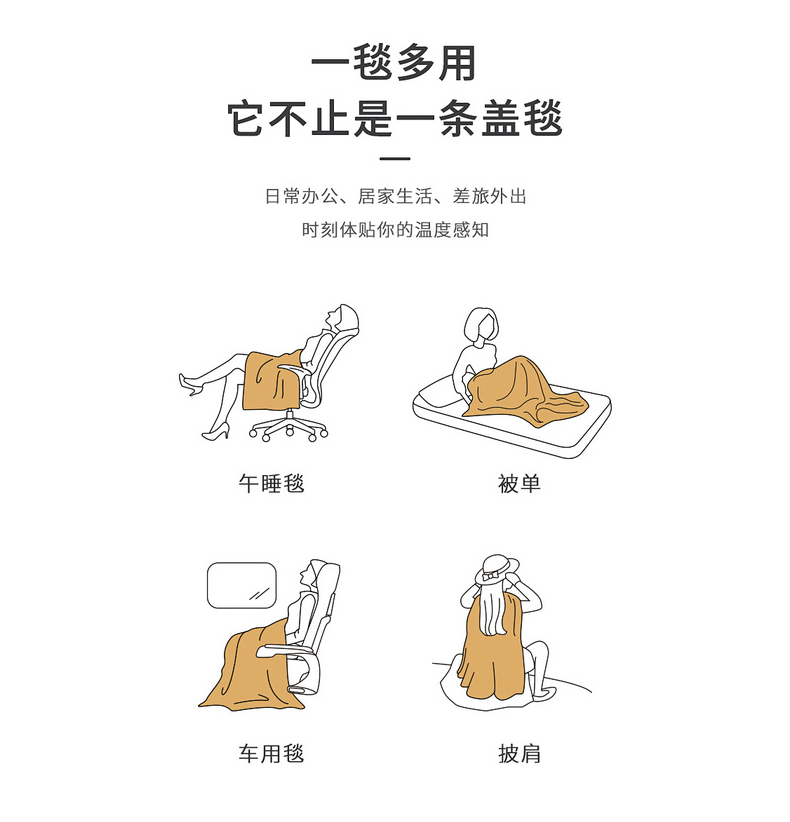 一毯多用
它不止是一条盖毯

日常办公、居家生活、差旅外出
时刻体贴你的温度感知

午睡毯

被单

车用毯

披肩