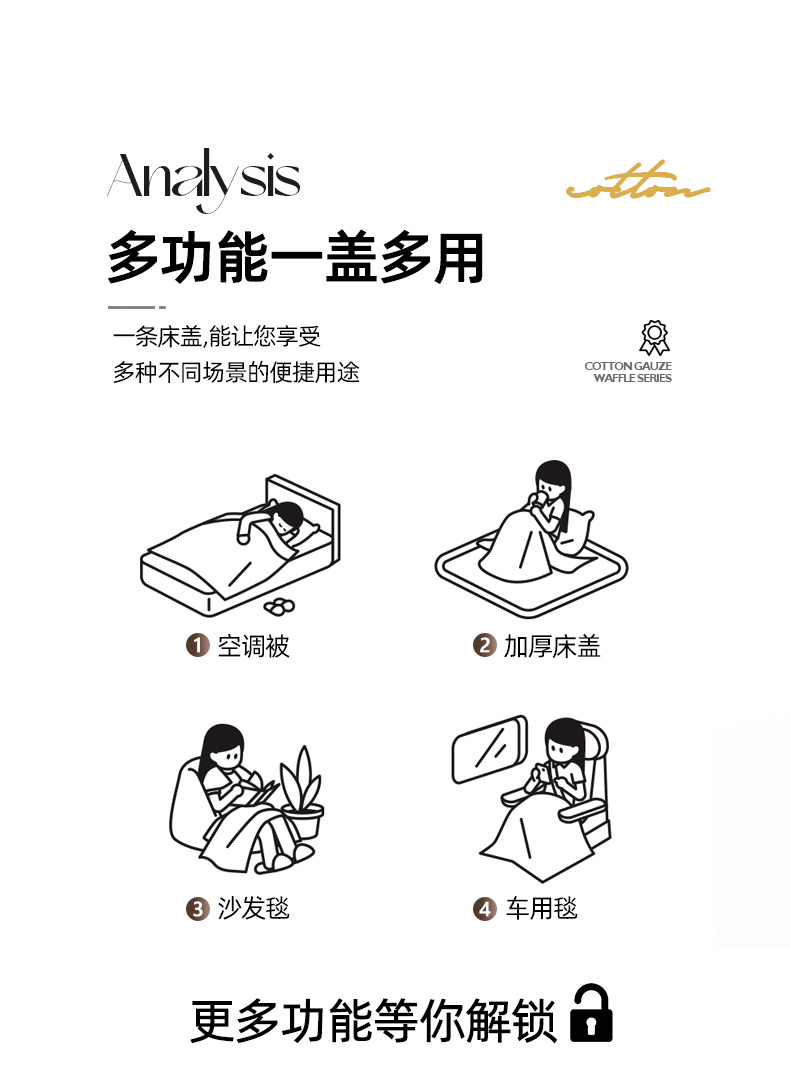 Analysis

cotton

多功能一盖多用

一条床盖,能让您享受
多种不同场景的便捷用途

COTTON GAUZE
WAFFLE SERIES

1 空调被

2 加厚床盖

3 沙发毯

4 车用毯

更多功能等你解锁