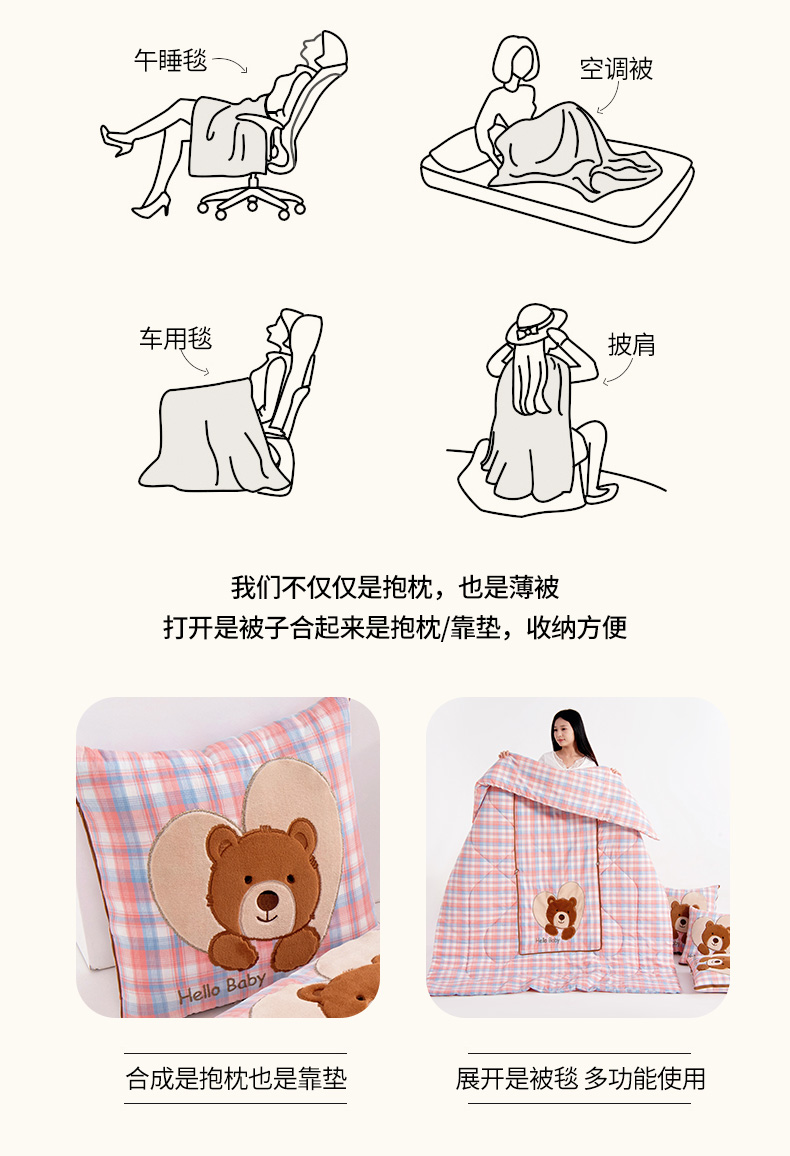 午睡毯

空调被

车用毯

披肩

我们不仅仅是抱枕，也是薄被
打开是被子合起来是抱枕/靠垫，收纳方便

Hello Baby

Hello Baby

合成是抱枕也是靠垫

展开是被毯 多功能使用