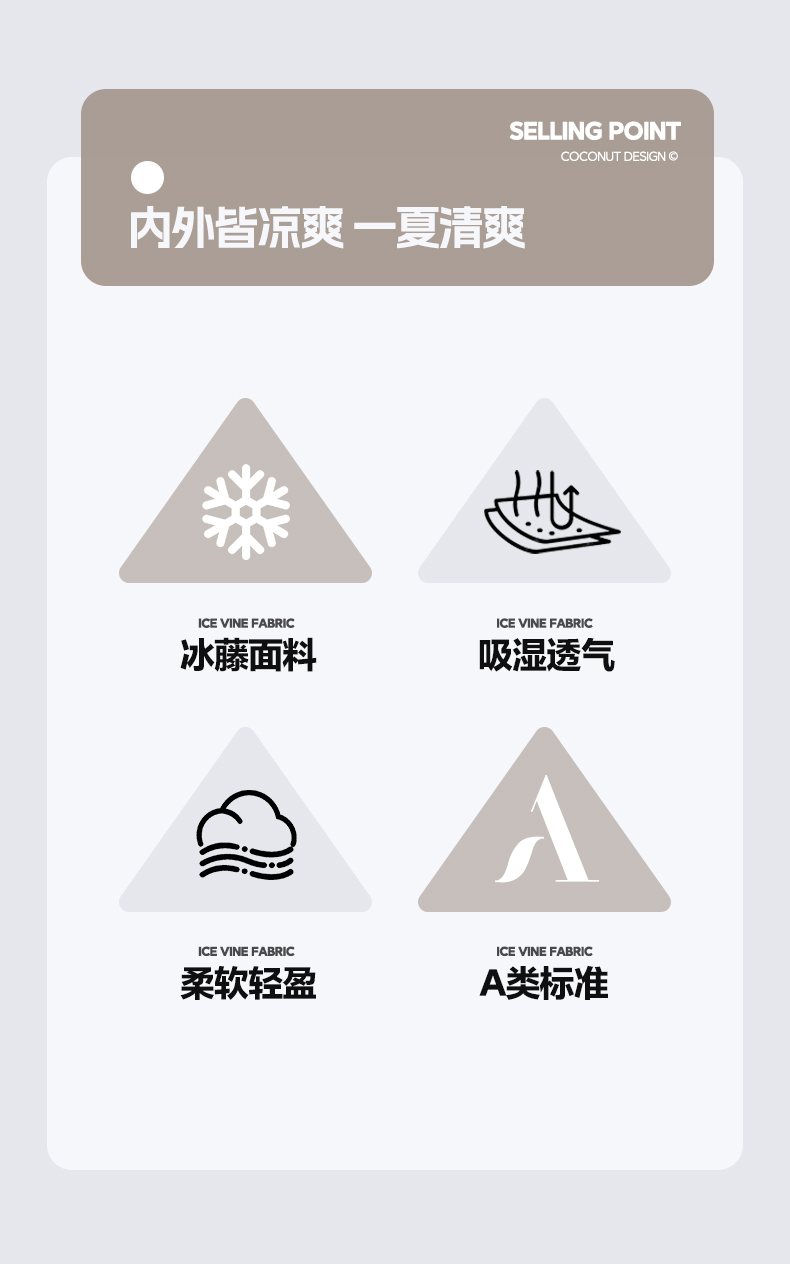 SELLING POINT
COCONUT DESIGN ©

内外皆凉爽 一夏清爽

ICE VINE FABRIC
冰藤面料

ICE VINE FABRIC
吸湿透气

ICE VINE FABRIC
柔软轻盈

ICE VINE FABRIC
A类标准