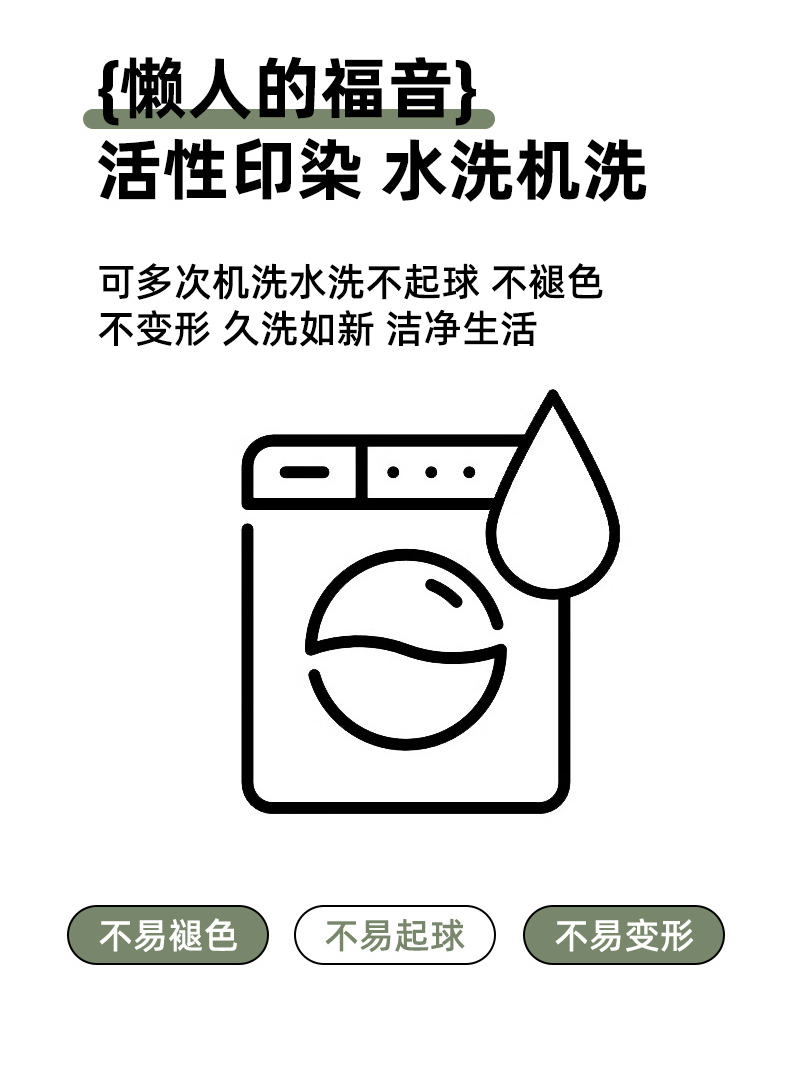 {懒人的福音}
活性印染 水洗机洗

可多次机洗水洗不起球 不褪色
不变形 久洗如新 洁净生活

不易褪色 不易起球 不易变形