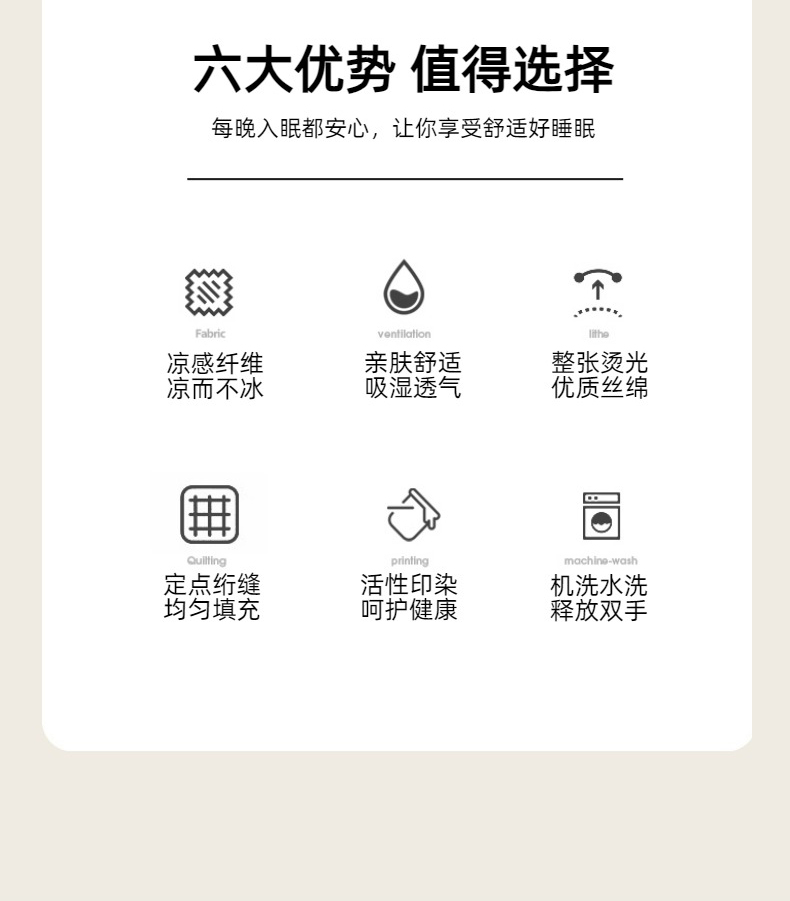 六大优势 值得选择

每晚入眠都安心，让你享受舒适好睡眠

Fabric
凉感纤维
凉而不冰

ventilation
亲肤舒适
吸湿透气

lithe
整张烫光
优质丝绵

Quilting
定点绗缝
均匀填充

printing
活性印染
呵护健康

machine-wash
机洗水洗
释放双手