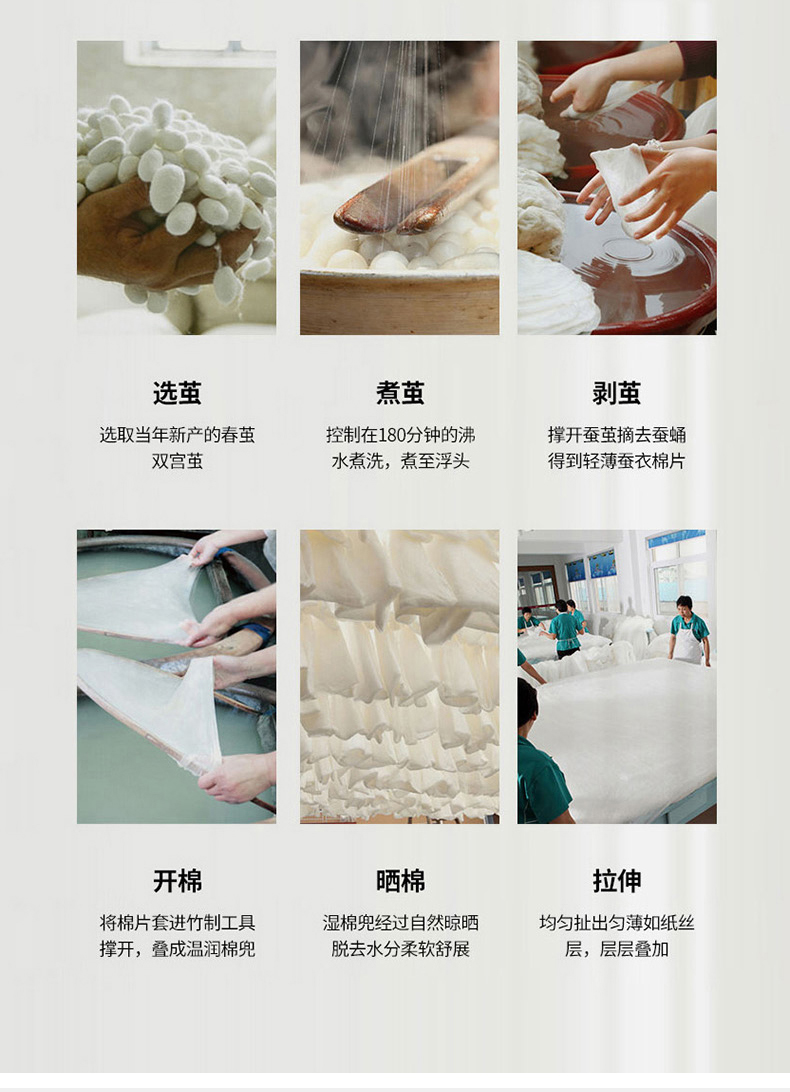 选茧

选取当年新产的春茧双宫茧

煮茧

控制在180分钟的沸水煮洗，煮至浮头

剥茧

撑开蚕茧摘去蚕蛹得到轻薄蚕衣棉片

开棉

将棉片套进竹制工具撑开，叠成温润棉兜

晒棉

湿棉兜经过自然晾晒脱去水分柔软舒展

拉伸

均匀扯出匀薄如纸丝层，层层叠加