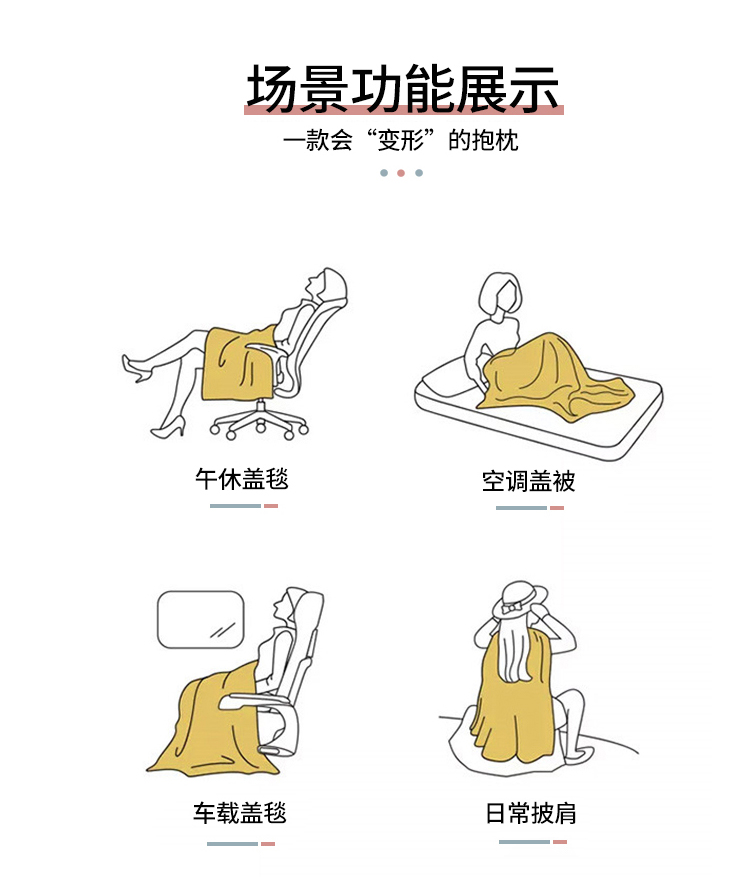 场景功能展示

一款会“变形”的抱枕

午休盖毯

空调盖被

车载盖毯

日常披肩