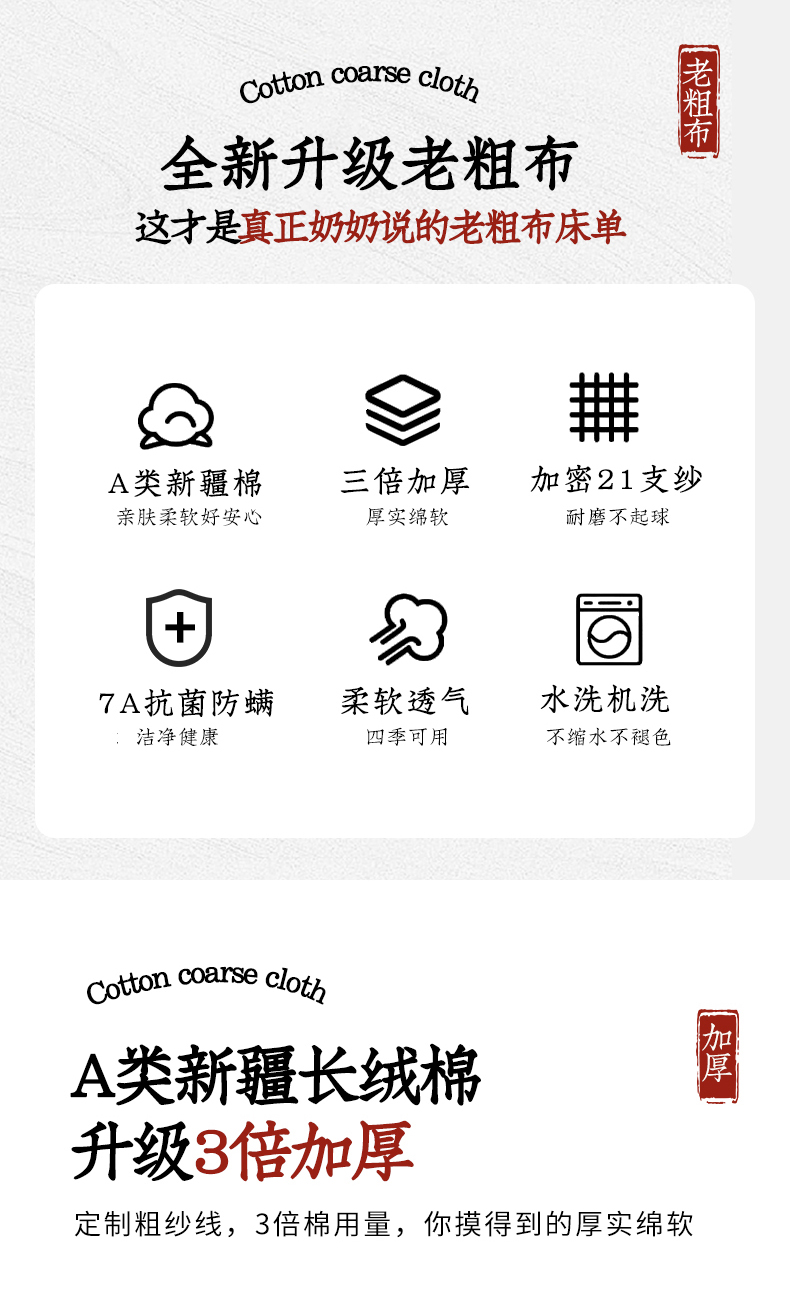 Cotton coarse cloth

老粗布

全新升级老粗布

这才是真正奶奶说的老粗布床单

A类新疆棉
亲肤柔软好安心

三倍加厚
厚实绵软

加密21支纱
耐磨不起球

7A抗菌防螨
洁净健康

柔软透气
四季可用

水洗机洗
不缩水不褪色

Cotton coarse cloth

加厚

A类新疆长绒棉
升级3倍加厚

定制粗纱线，3倍棉用量，你摸得到的厚实绵软